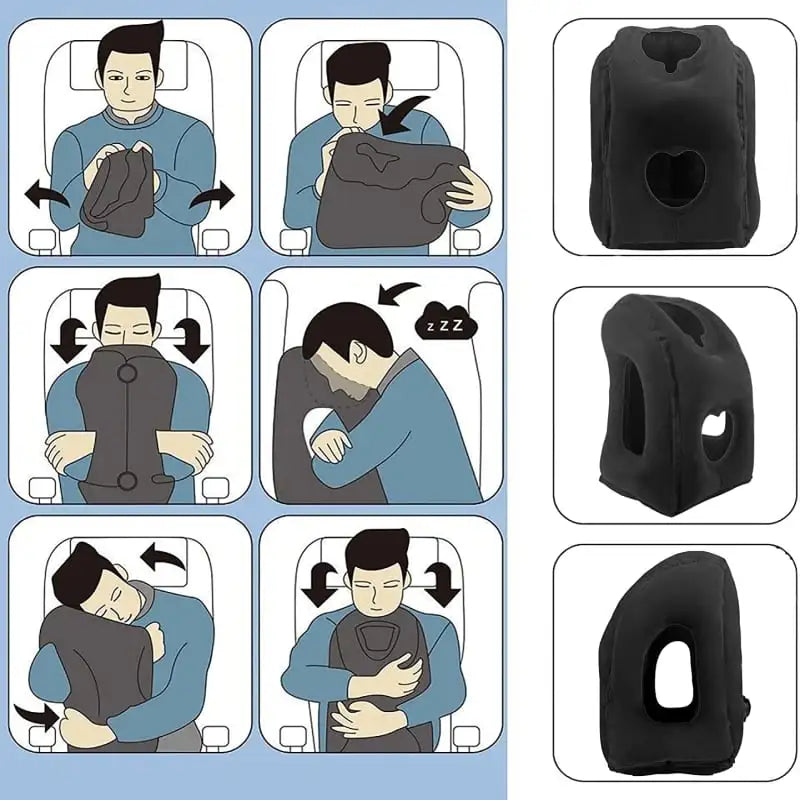 z Z Z