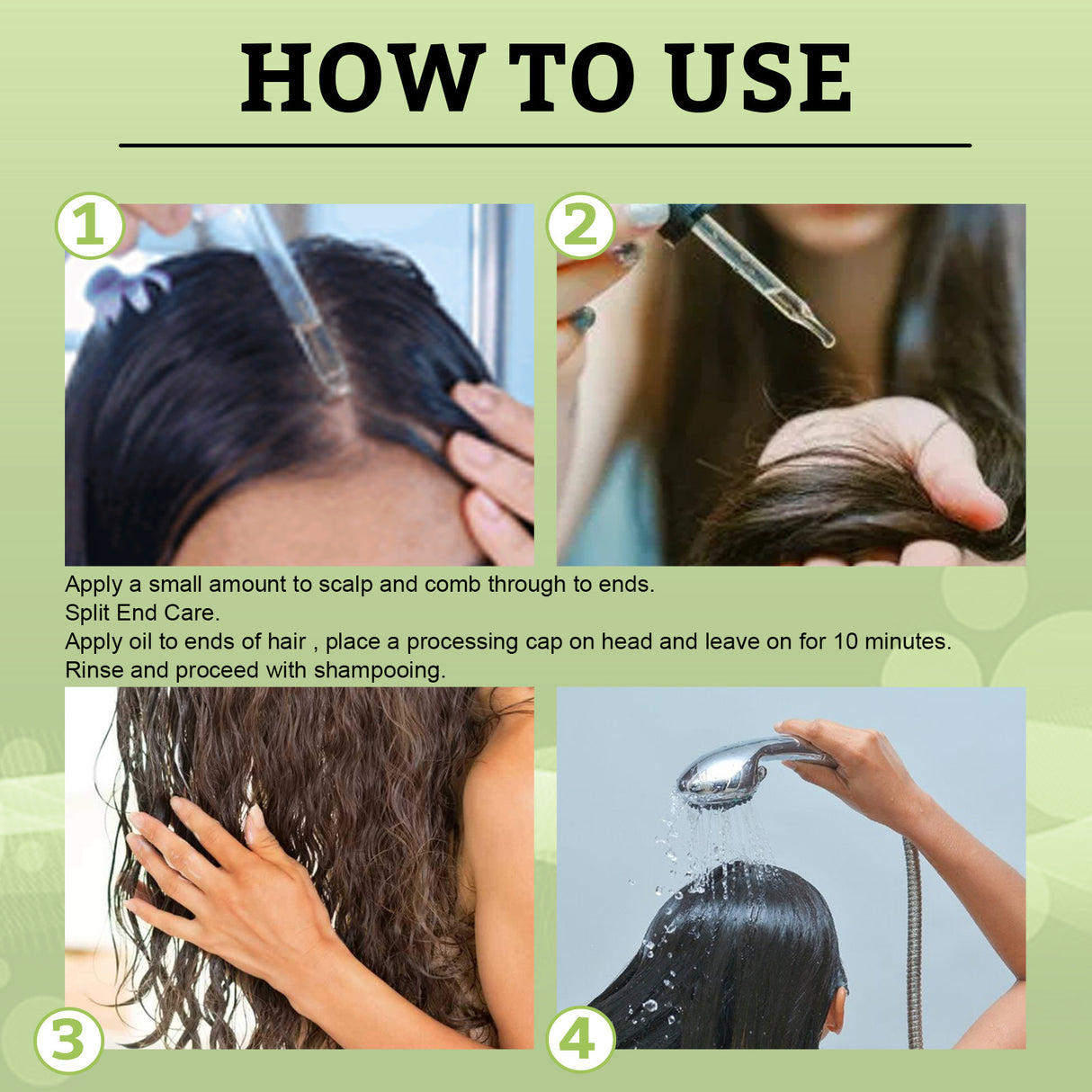 HOW TO USE

1

2

Apply a small amount to scalp and comb through to ends.
Split End Care.
Apply oil to ends of hair , place a processing cap on head and leave on for 10 minutes.
Rinse and proceed with shampooing.

3

4