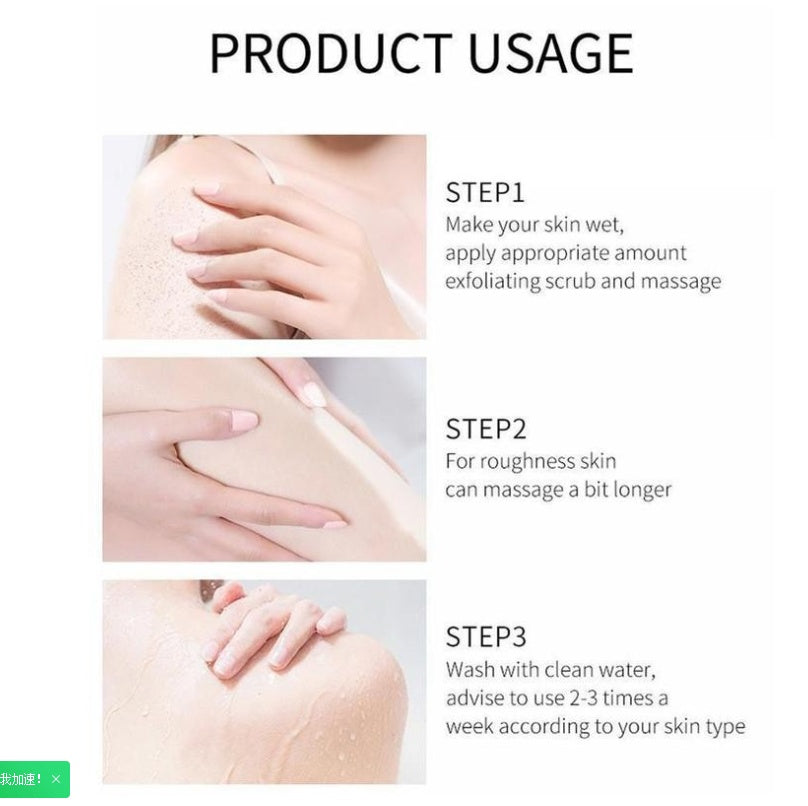 PRODUCT USAGE

STEP1
Make your skin wet, apply appropriate amount exfoliating scrub and massage

STEP2
For roughness skin can massage a bit longer

STEP3
Wash with clean water, advise to use 2-3 times a week according to your skin type

我加速！ ×