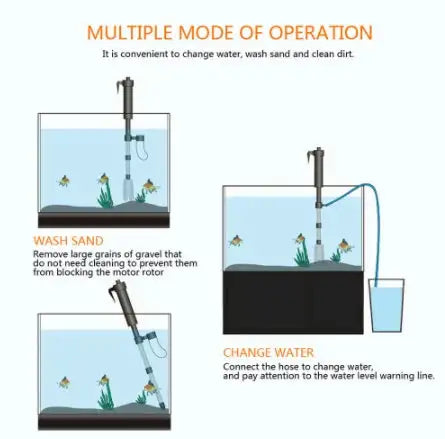 MULTIPLE MODE OF OPERATION

It is convenient to change water, wash sand and clean dirt.

WASH SAND

Remove large grains of gravel that do not need cleaning to prevent them from blocking the motor rotor

CHANGE WATER

Connect the hose to change water, and pay attention to the water level warning line.