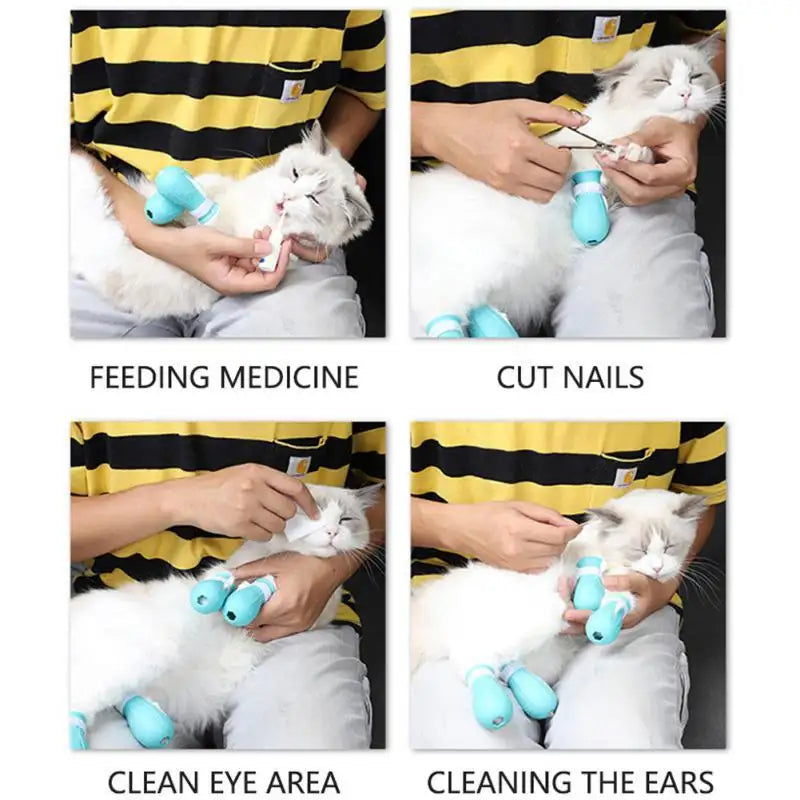 FEEDING MEDICINE

CUT NAILS

CLEAN EYE AREA

CLEANING THE EARS