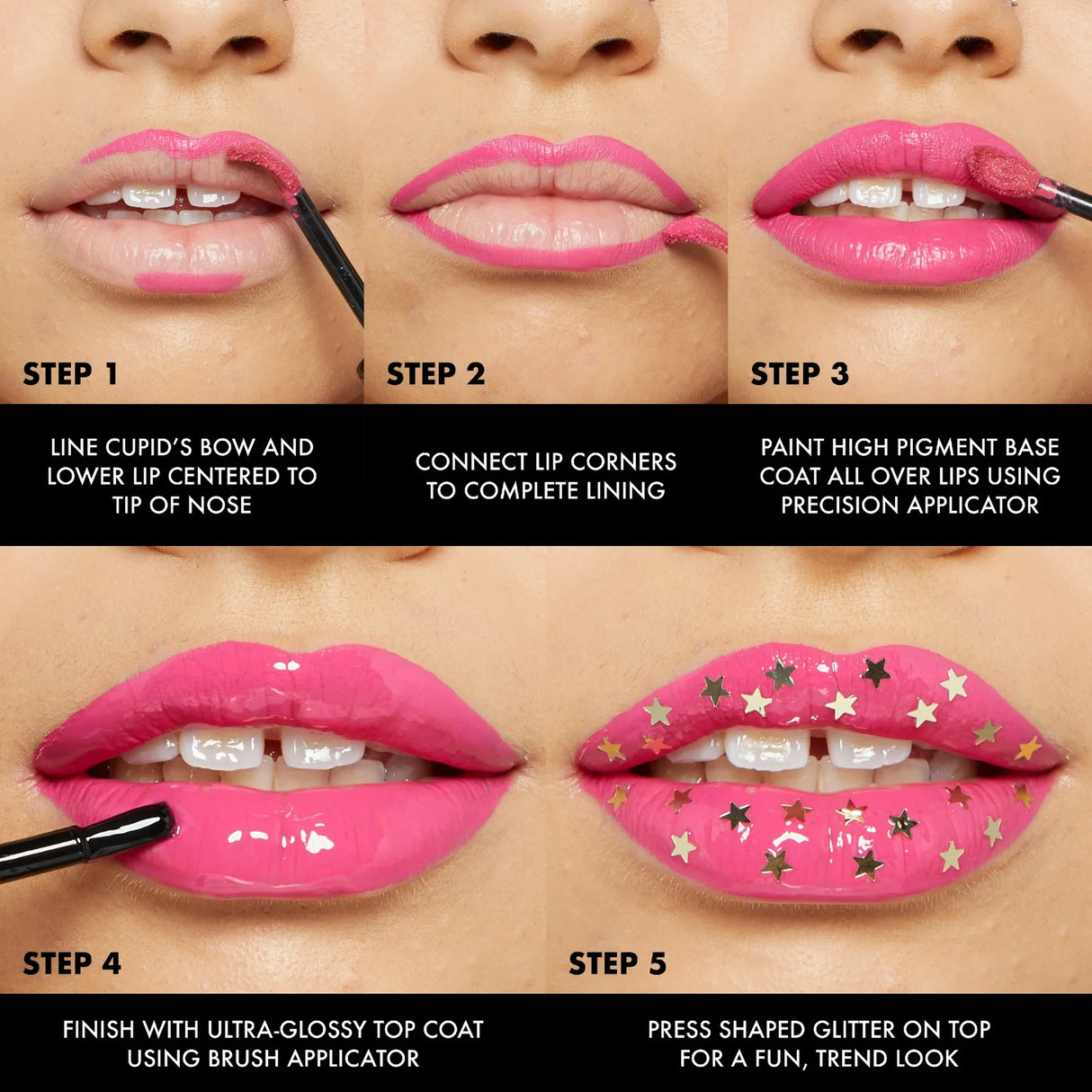 STEP 1

LINE CUPID'S BOW AND LOWER LIP CENTERED TO TIP OF NOSE

STEP 2

CONNECT LIP CORNERS TO COMPLETE LINING

STEP 3

PAINT HIGH PIGMENT BASE COAT ALL OVER LIPS USING PRECISION APPLICATOR

STEP 4

FINISH WITH ULTRA-GLOSSY TOP COAT USING BRUSH APPLICATOR

STEP 5

PRESS SHAPED GLITTER ON TOP FOR A FUN, TREND LOOK