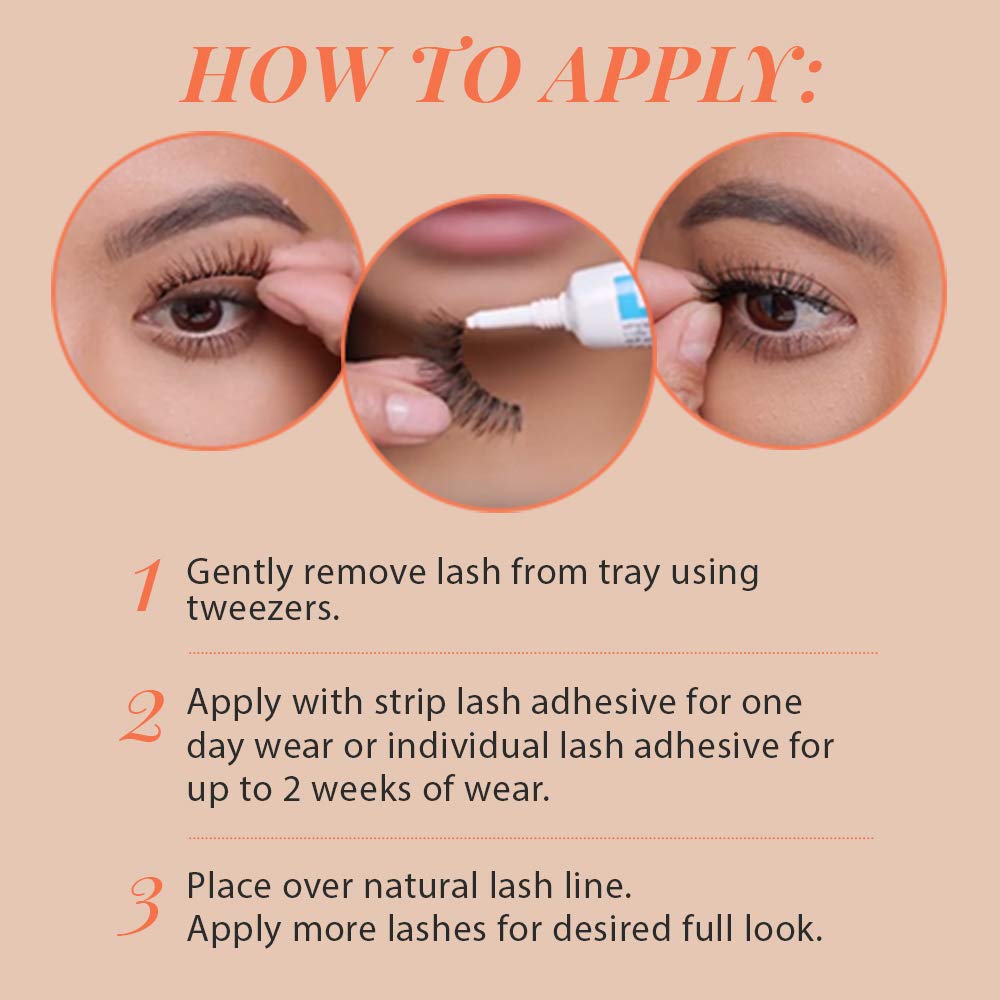 HOW TO APPLY:

1 Gently remove lash from tray using tweezers.

2 Apply with strip lash adhesive for one day wear or individual lash adhesive for up to 2 weeks of wear.

3 Place over natural lash line.
Apply more lashes for desired full look.