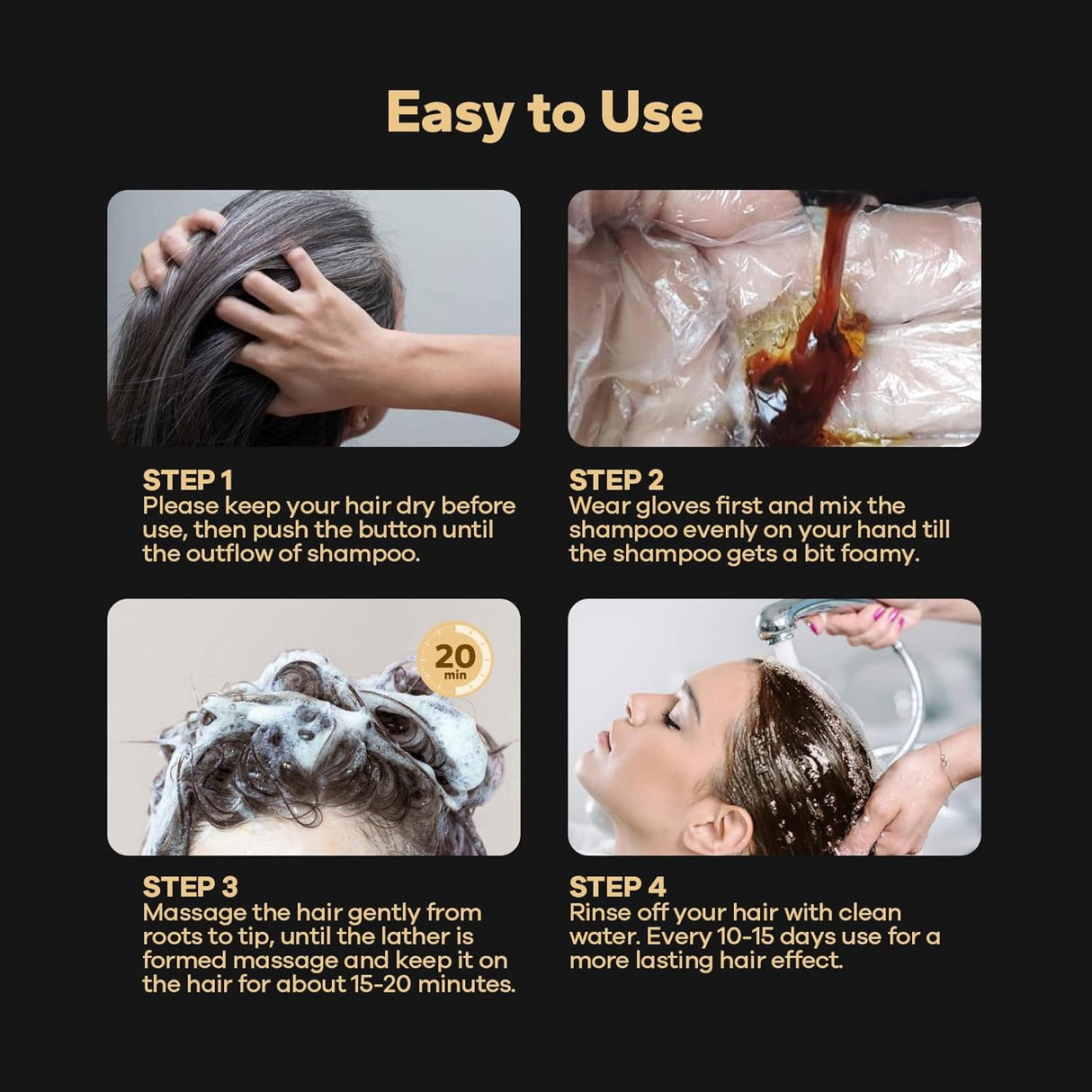 Easy to Use

STEP 1
Please keep your hair dry before use, then push the button until the outflow of shampoo.

STEP 2
Wear gloves first and mix the shampoo evenly on your hand till the shampoo gets a bit foamy.

20 min

STEP 3
Massage the hair gently from roots to tip, until the lather is formed massage and keep it on the hair for about 15-20 minutes.

STEP 4
Rinse off your hair with clean water. Every 10-15 days use for a more lasting hair effect.