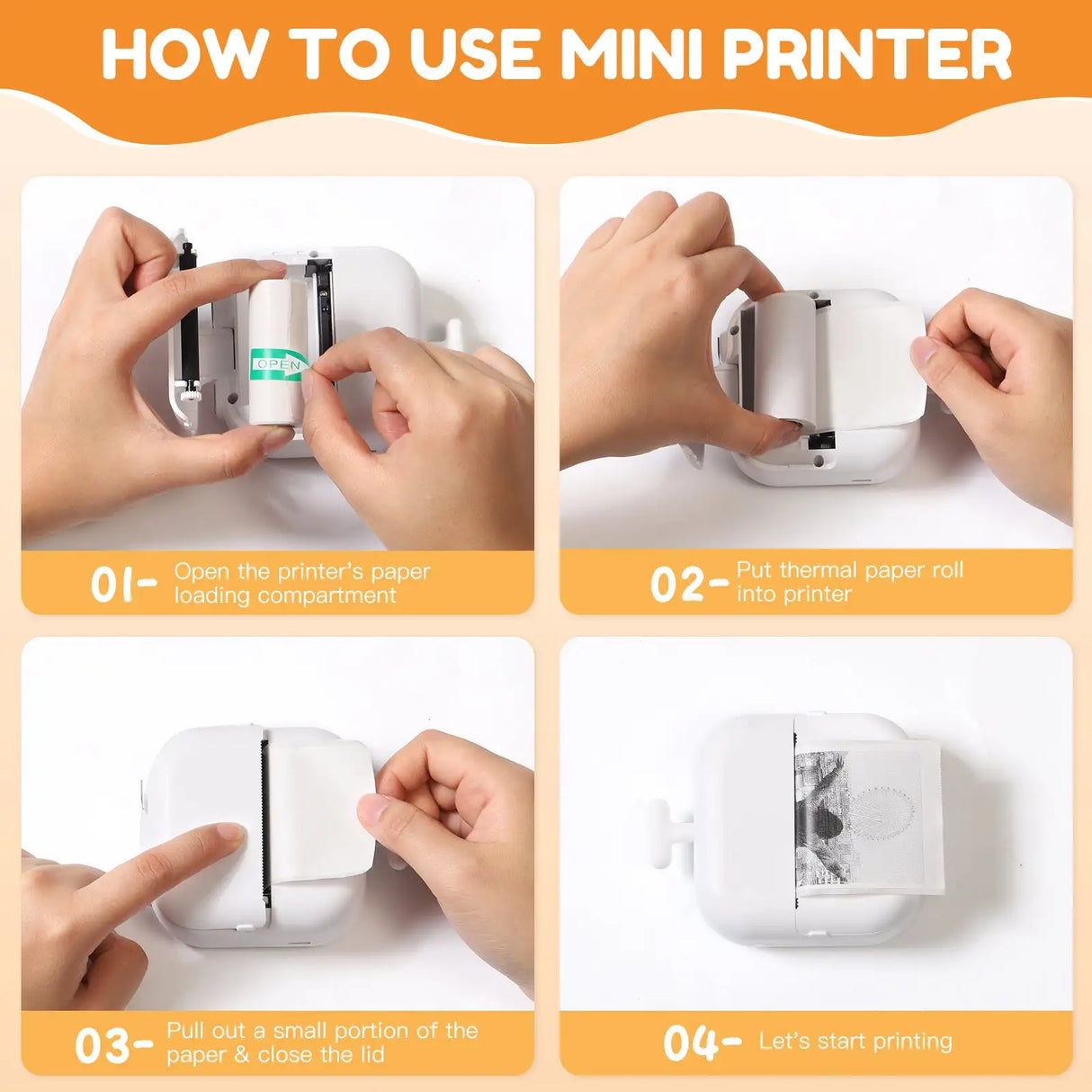 HOW TO USE MINI PRINTER

OPEN

01- Open the printer's paper loading compartment

02- Put thermal paper roll into printer

03- Pull out a small portion of the paper & close the lid

04- Let's start printing