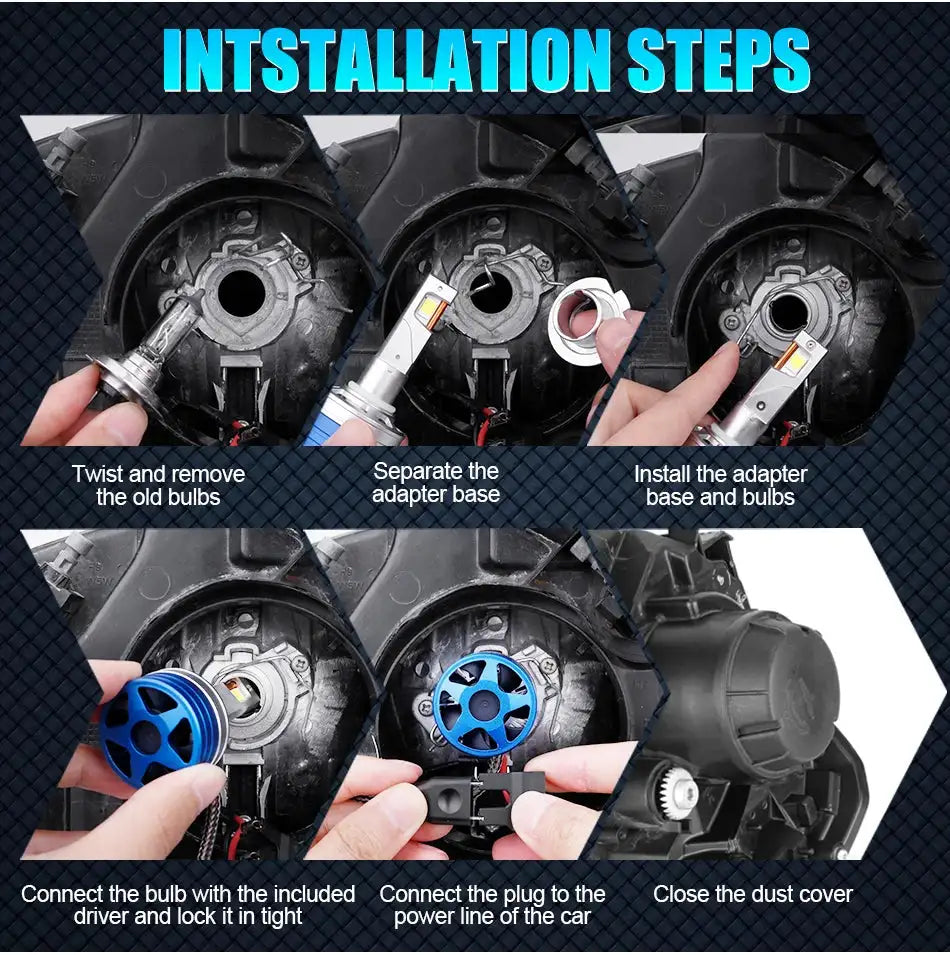 INTSTALLATION STEPS

Twist and remove the old bulbs

Separate the adapter base

Install the adapter base and bulbs

Connect the bulb with the included driver and lock it in tight

Connect the plug to the power line of the car

Close the dust cover