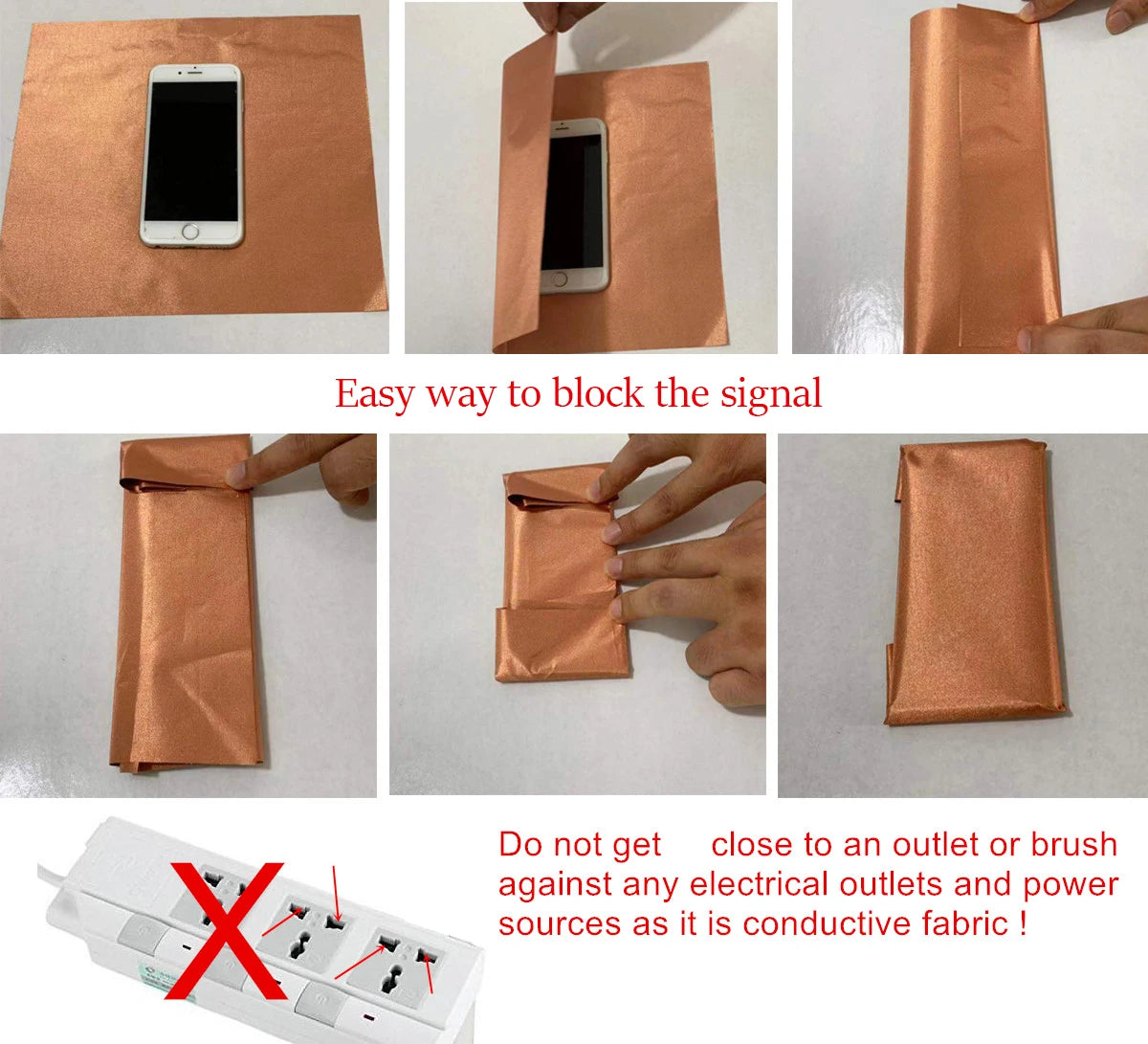 Easy way to block the signal

Do not get close to an outlet or brush against any electrical outlets and power sources as it is conductive fabric !