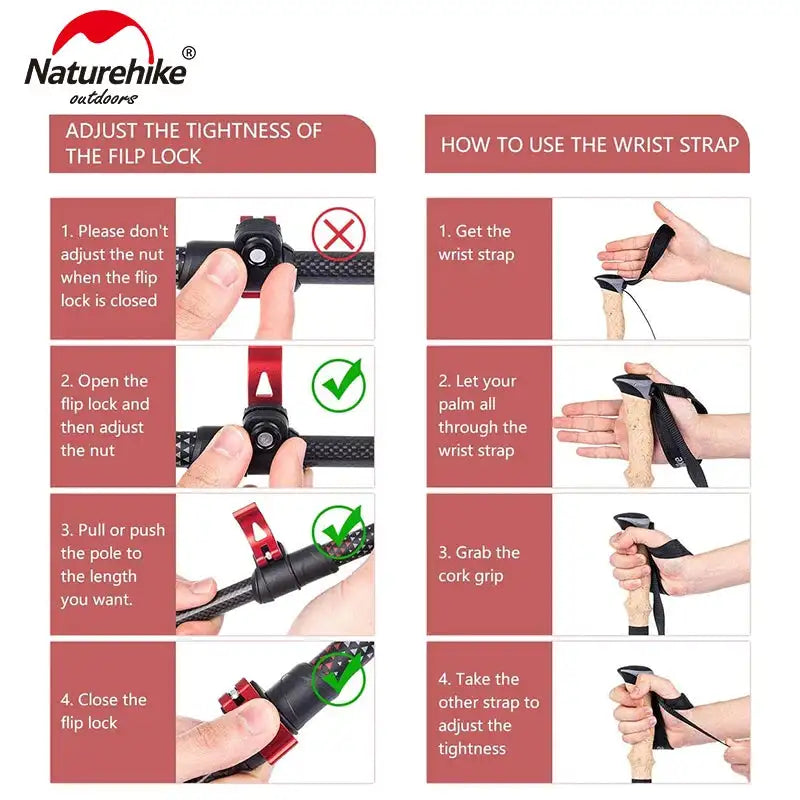 Naturehike®
outdoors

ADJUST THE TIGHTNESS OF THE FILP LOCK

1. Please don't adjust the nut when the flip lock is closed

2. Open the flip lock and then adjust the nut

3. Pull or push the pole to the length you want.

4. Close the flip lock

HOW TO USE THE WRIST STRAP

1. Get the wrist strap

2. Let your palm all through the wrist strap

3. Grab the cork grip

4. Take the other strap to adjust the tightness