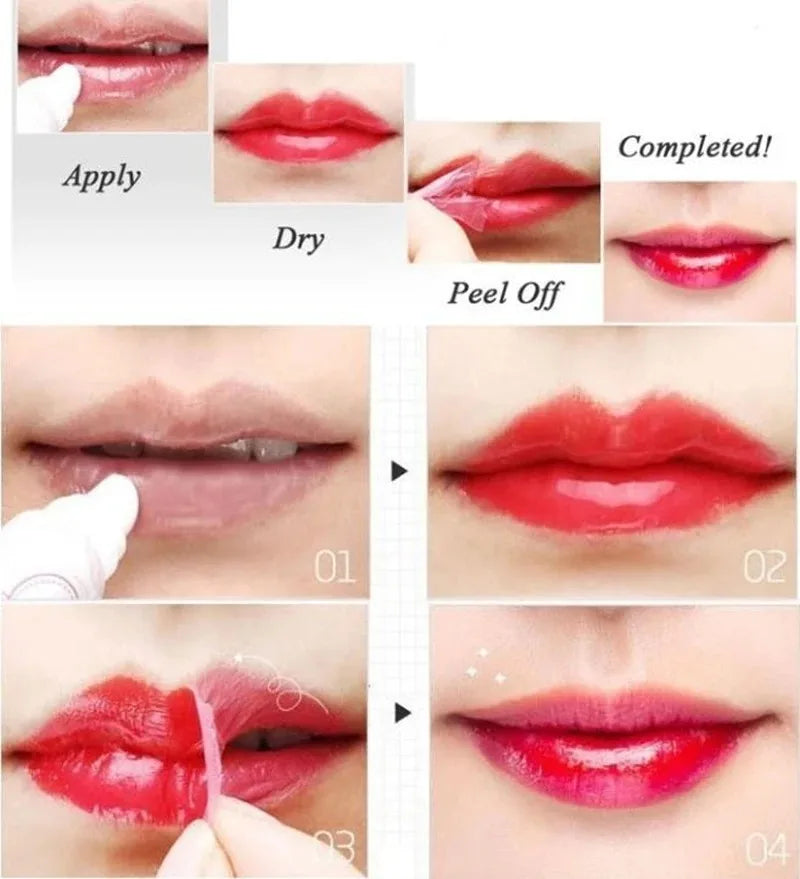 Apply

Dry

Peel Off

Completed!

01

02

03

04