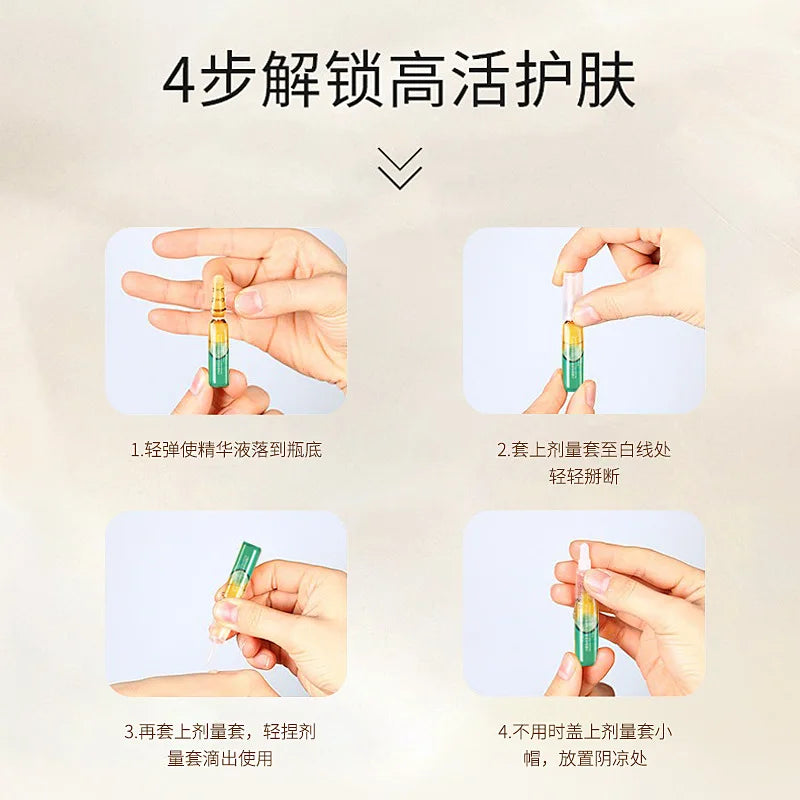 4步解锁高活护肤

1.轻弹使精华液落到瓶底

2.套上剂量套至白线处轻轻掰断

3.再套上剂量套，轻捏剂量套滴出使用

4.不用时盖上剂量套小帽，放置阴凉处