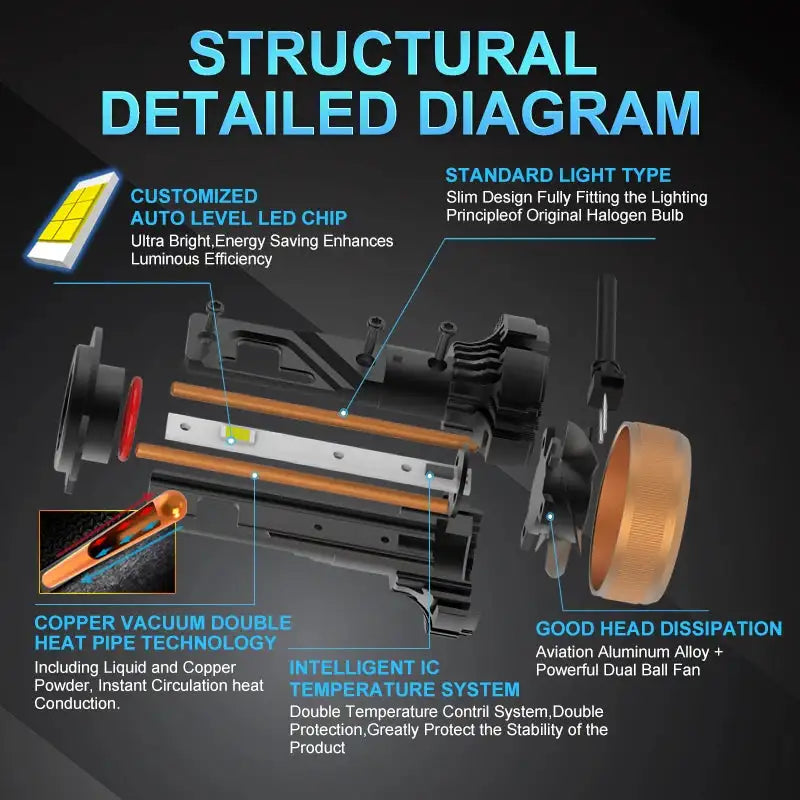 STRUCTURAL DETAILED DIAGRAM

CUSTOMIZED AUTO LEVEL LED CHIP
Ultra Bright,Energy Saving Enhances Luminous Efficiency

STANDARD LIGHT TYPE
Slim Design Fully Fitting the Lighting Principleof Original Halogen Bulb

COPPER VACUUM DOUBLE HEAT PIPE TECHNOLOGY
Including Liquid and Copper Powder, Instant Circulation heat Conduction.

INTELLIGENT IC TEMPERATURE SYSTEM
Double Temperature Contril System,Double Protection,Greatly Protect the Stability of the Product

GOOD HEAD DISSIPATION
Aviation Aluminum Alloy + Powerful Dual Ball Fan