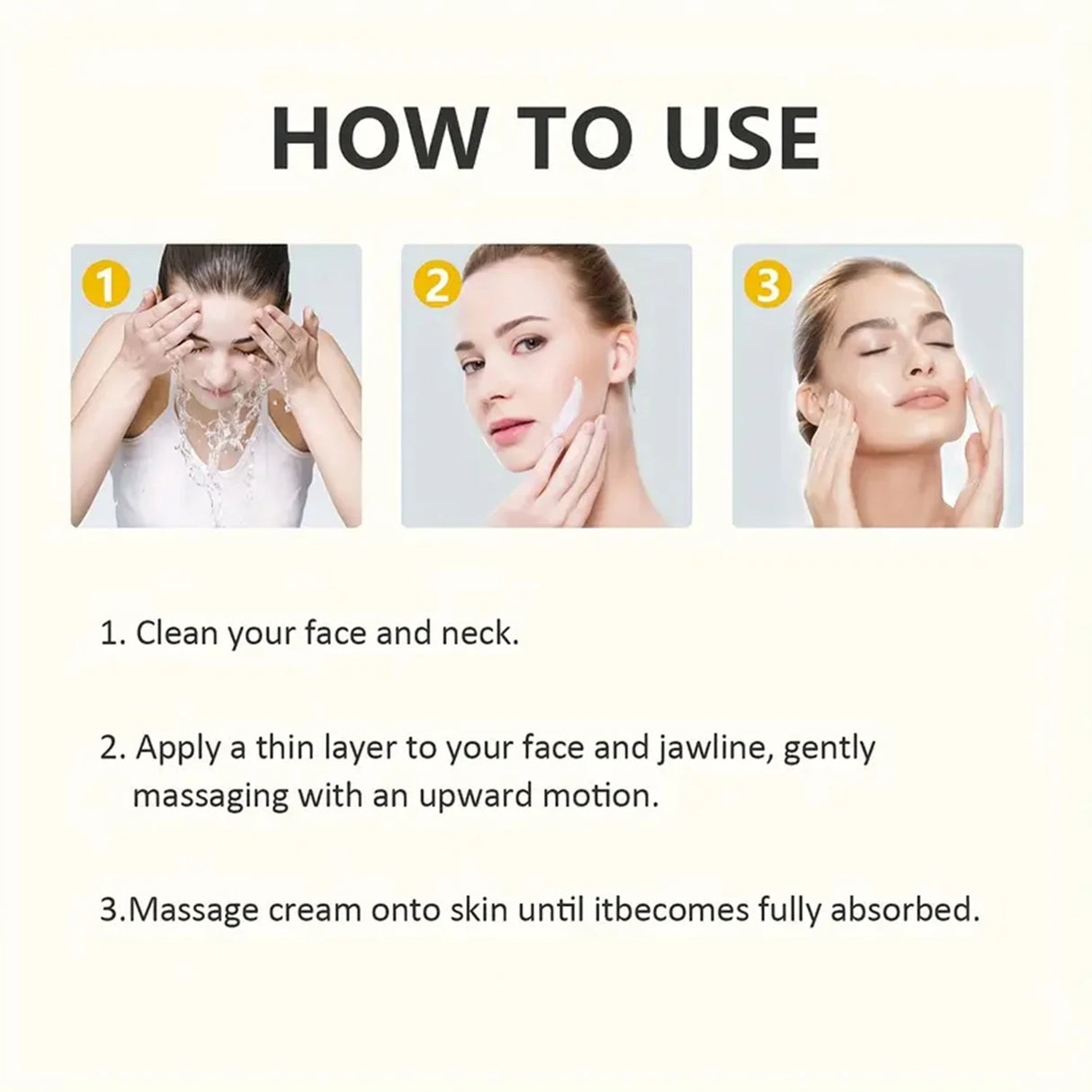 HOW TO USE

1

2

3

1. Clean your face and neck.

2. Apply a thin layer to your face and jawline, gently massaging with an upward motion.

3.Massage cream onto skin until itbecomes fully absorbed.