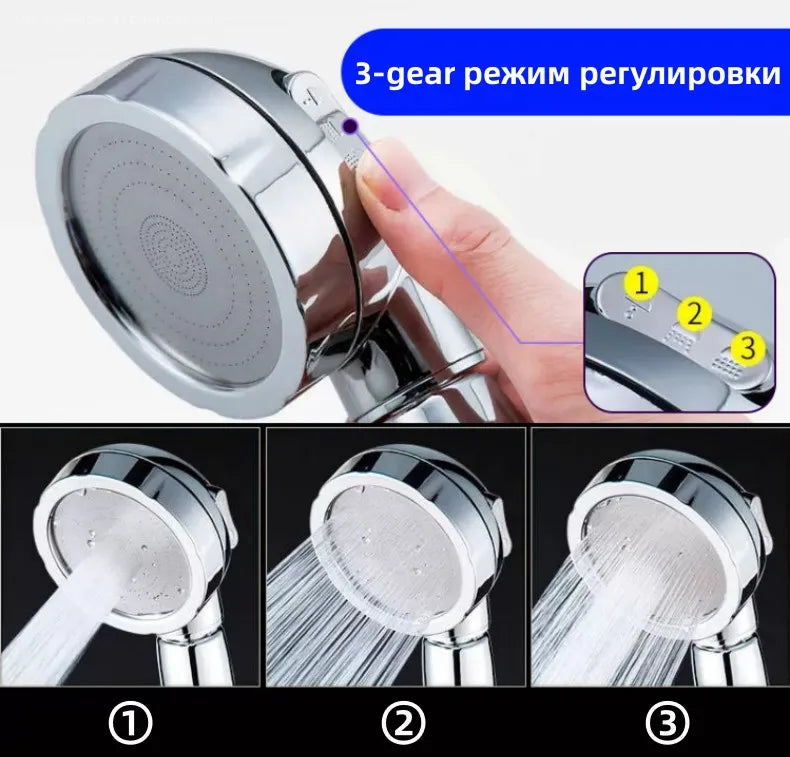 3-gear режим регулировки

1
2
3

①
②
③