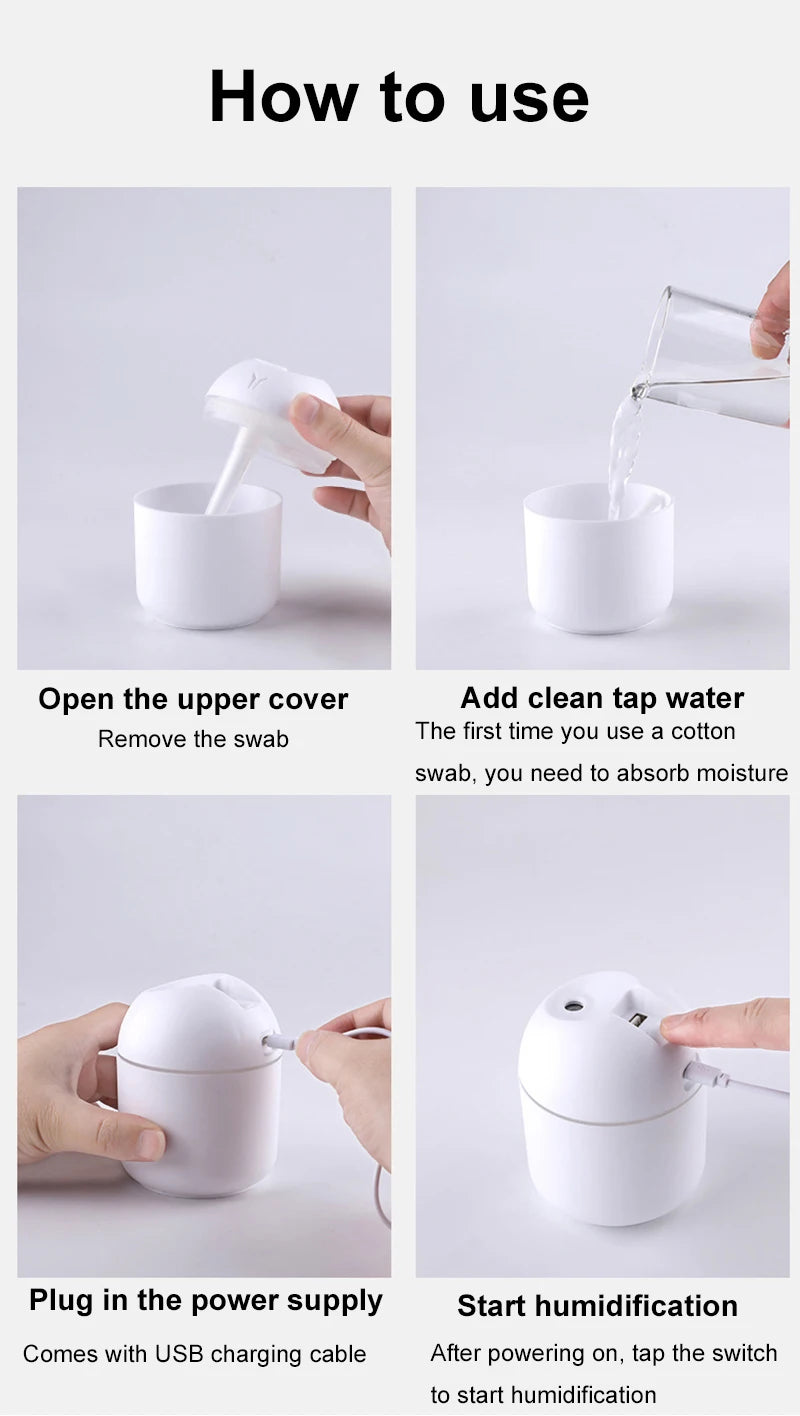 How to use

Open the upper cover

Remove the swab

Add clean tap water

The first time you use a cotton swab, you need to absorb moisture

Plug in the power supply

Comes with USB charging cable

Start humidification

After powering on, tap the switch to start humidification