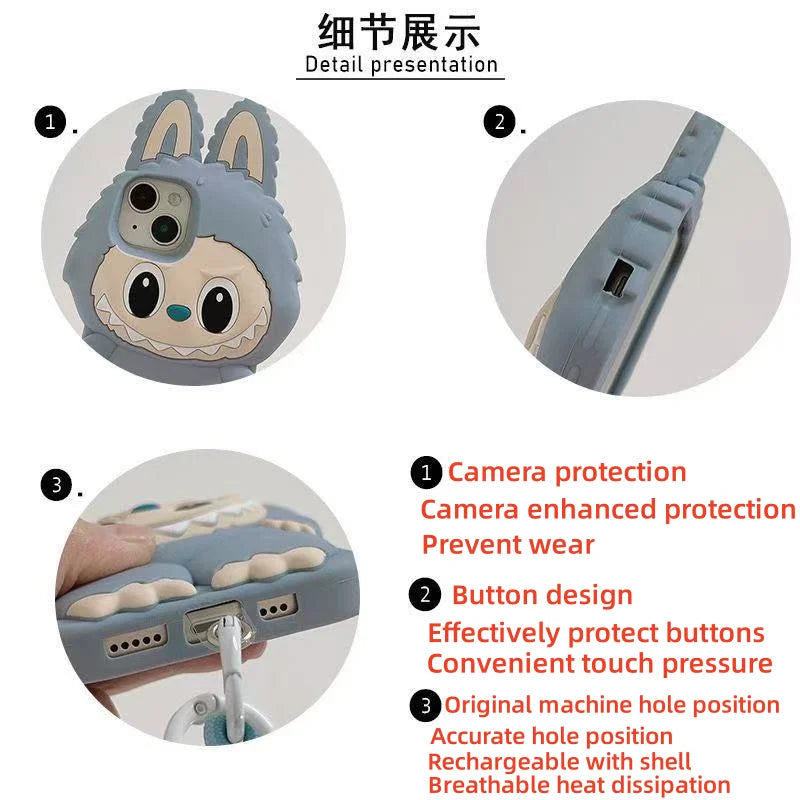 细节展示
Detail presentation

1.

2.

3.

1 Camera protection
Camera enhanced protection
Prevent wear

2 Button design
Effectively protect buttons
Convenient touch pressure

3 Original machine hole position
Accurate hole position
Rechargeable with shell
Breathable heat dissipation