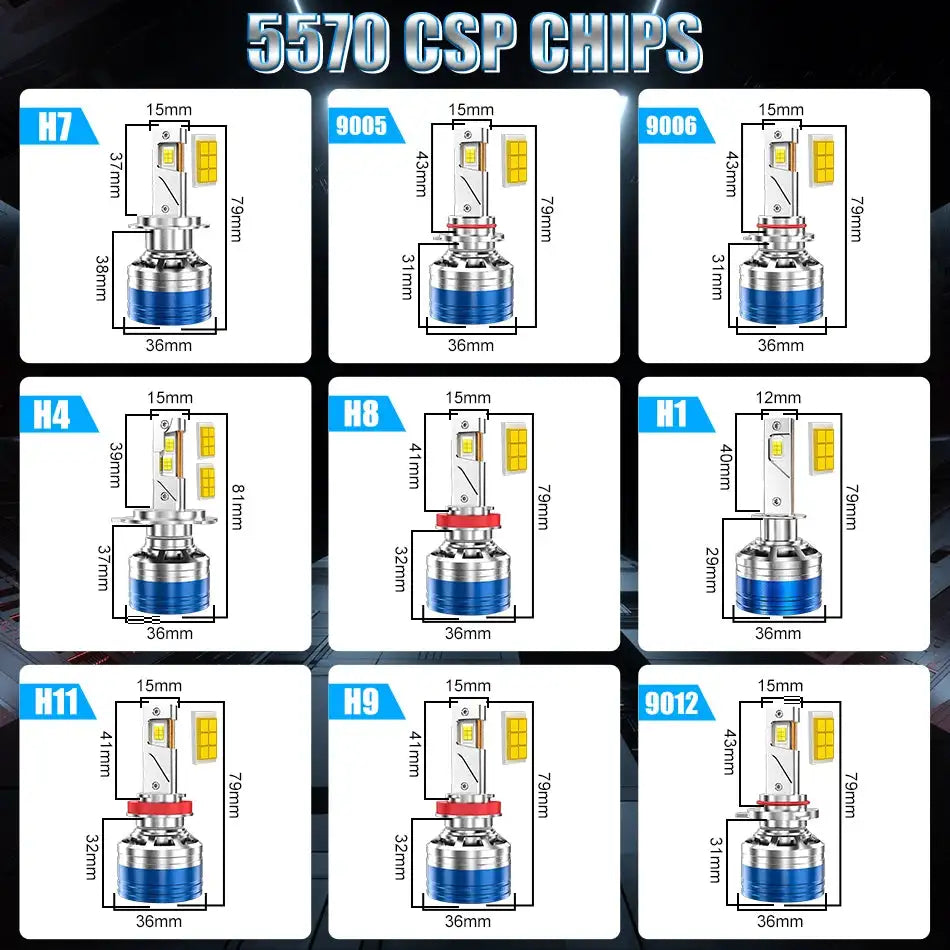 5570 CSP CHIPS

H7
15mm
37mm
79mm
38mm
36mm

9005
15mm
43mm
79mm
31mm
36mm

9006
15mm
43mm
79mm
31mm
36mm

H4
15mm
39mm
81mm
37mm
36mm

H8
15mm
41mm
79mm
32mm
36mm

H1
12mm
40mm
79mm
29mm
36mm

H11
15mm
41mm
79mm
32mm
36mm

H9
15mm
41mm
79mm
32mm
36mm

9012
15mm
43mm
79mm
31mm
36mm