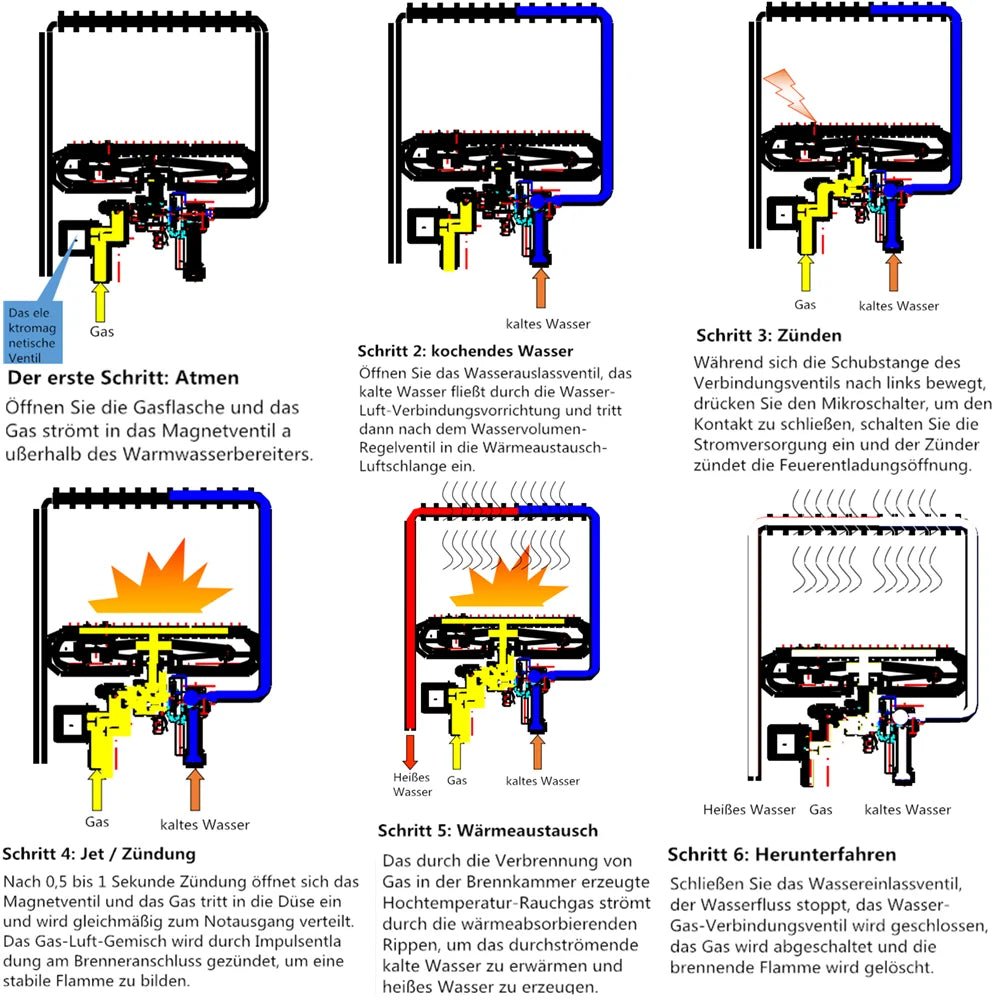 Das ele ktromag netische Ventil

Gas

Der erste Schritt: Atmen

Öffnen Sie die Gasflasche und das Gas strömt in das Magnetventil a ußerhalb des Warmwasserbereiters.

kaltes Wasser

Schritt 2: kochendes Wasser

Öffnen Sie das Wasserauslassventil, das kalte Wasser fließt durch die Wasser-Luft-Verbindungsvorrichtung und tritt dann nach dem Wasservolumen-Regelventil in die Wärmeaustausch-Luftschlange ein.

Gas

kaltes Wasser

Schritt 3: Zünden

Während sich die Schubstange des Verbindungsventils nach links bewegt, drücken Sie den Mikroschalter, um den Kontakt zu schließen, schalten Sie die Stromversorgung ein und der Zünder zündet die Feuerentladungsöffnung.

Gas

kaltes Wasser

Schritt 4: Jet / Zündung

Nach 0,5 bis 1 Sekunde Zündung öffnet sich das Magnetventil und das Gas tritt in die Düse ein und wird gleichmäßig zum Notausgang verteilt. Das Gas-Luft-Gemisch wird durch Impulsentla dung am Brenneranschluss gezündet, um eine stabile Flamme zu bilden.

Heißes Wasser

Gas

kaltes Wasser

Schritt 5: Wärmeaustausch

Das durch die Verbrennung von Gas in der Brennkammer erzeugte Hochtemperatur-Rauchgas strömt durch die wärmeabsorbierenden Rippen, um das durchströmende kalte Wasser zu erwärmen und heißes Wasser zu erzeugen.

Heißes Wasser

Gas

kaltes Wasser

Schritt 6: Herunterfahren

Schließen Sie das Wassereinlassventil, der Wasserfluss stoppt, das Wasser-Gas-Verbindungsventil wird geschlossen, das Gas wird abgeschaltet und die brennende Flamme wird gelöscht.