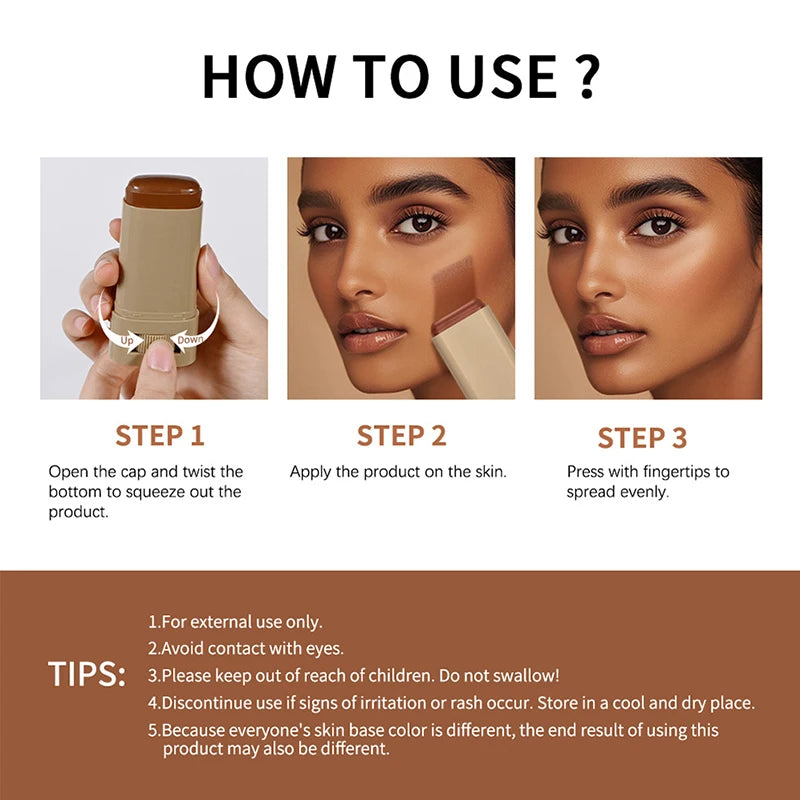 HOW TO USE ?

Up Down

STEP 1
Open the cap and twist the bottom to squeeze out the product.

STEP 2
Apply the product on the skin.

STEP 3
Press with fingertips to spread evenly.

TIPS:
1.For external use only.
2.Avoid contact with eyes.
3.Please keep out of reach of children. Do not swallow!
4.Discontinue use if signs of irritation or rash occur. Store in a cool and dry place.
5.Because everyone's skin base color is different, the end result of using this product may also be different.