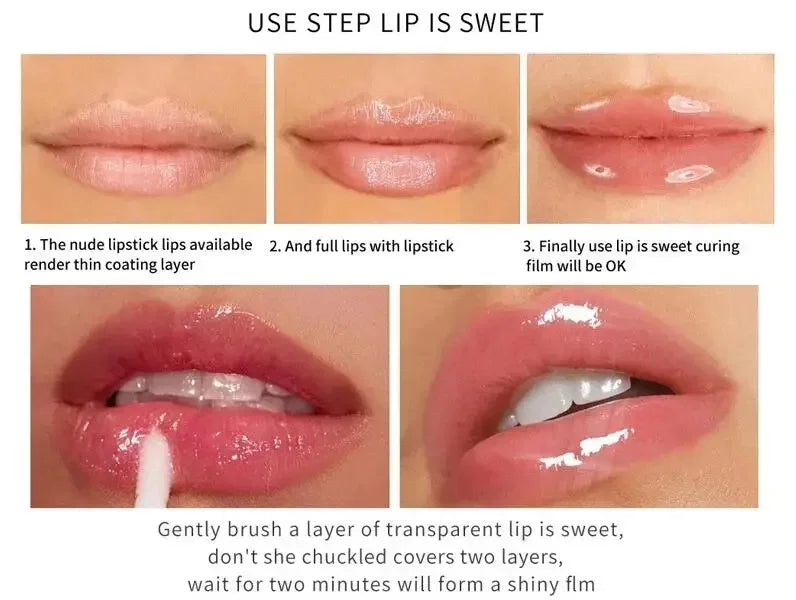 USE STEP LIP IS SWEET

1. The nude lipstick lips available render thin coating layer

2. And full lips with lipstick

3. Finally use lip is sweet curing film will be OK

Gently brush a layer of transparent lip is sweet, don't she chuckled covers two layers, wait for two minutes will form a shiny flm