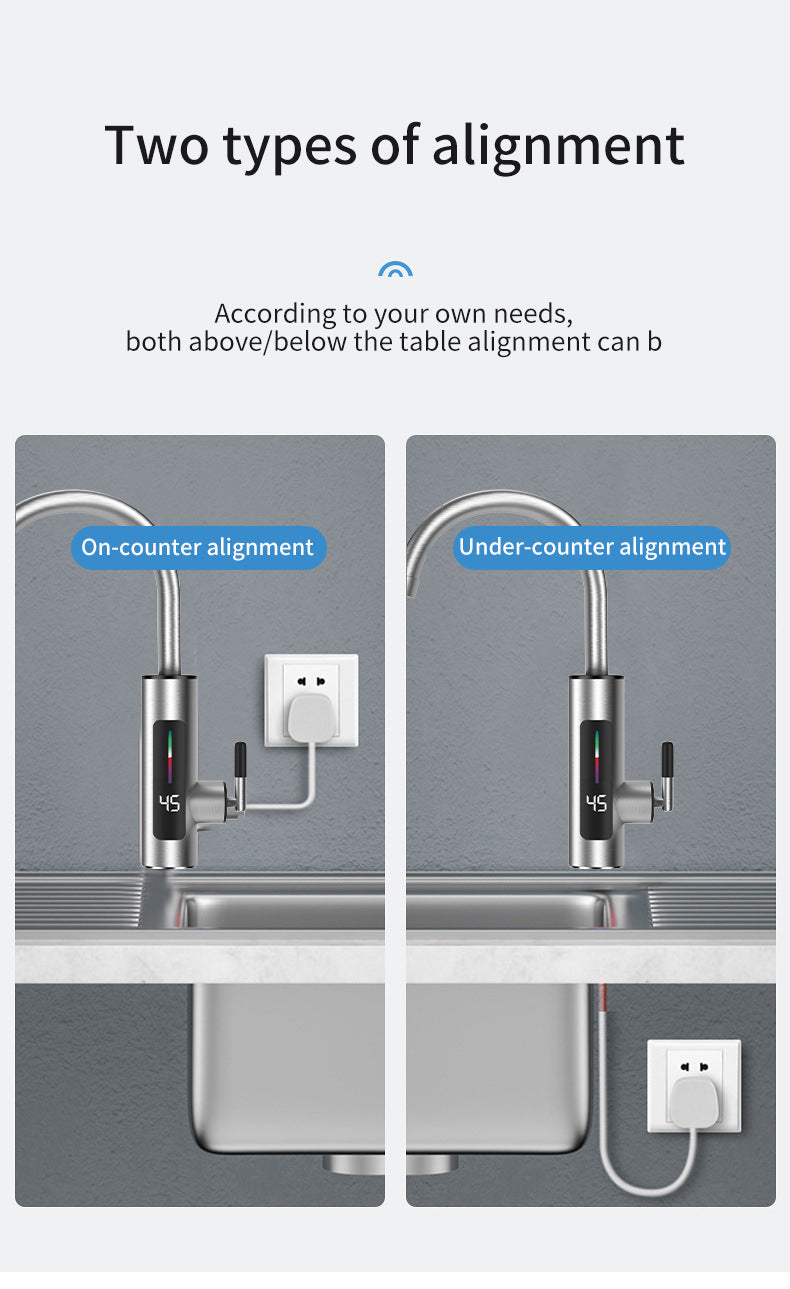 Two types of alignment

According to your own needs,
both above/below the table alignment can b

On-counter alignment

45

Under-counter alignment

45