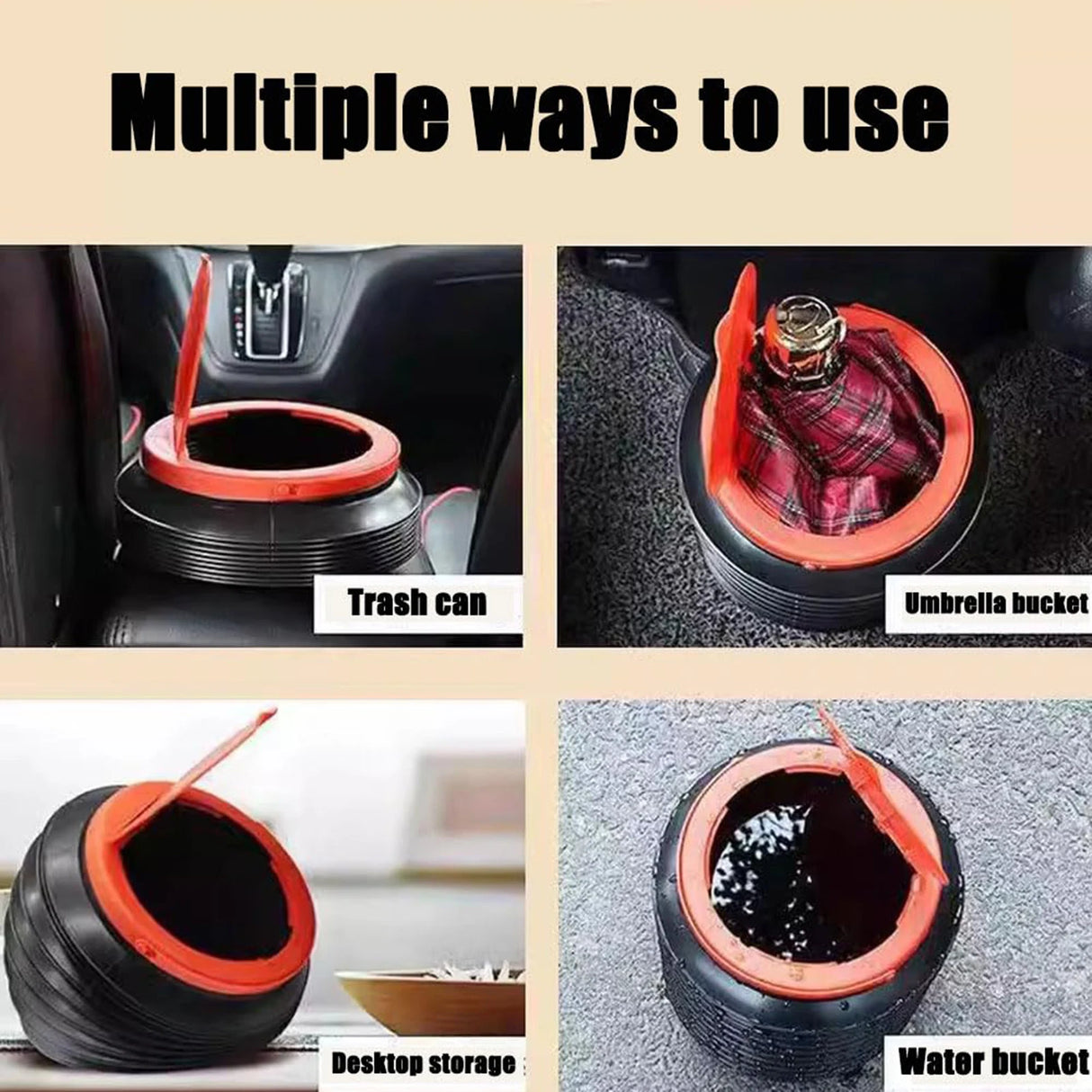 Multiple ways to use

Trash can

Umbrella bucket

Desktop storage

Water bucket