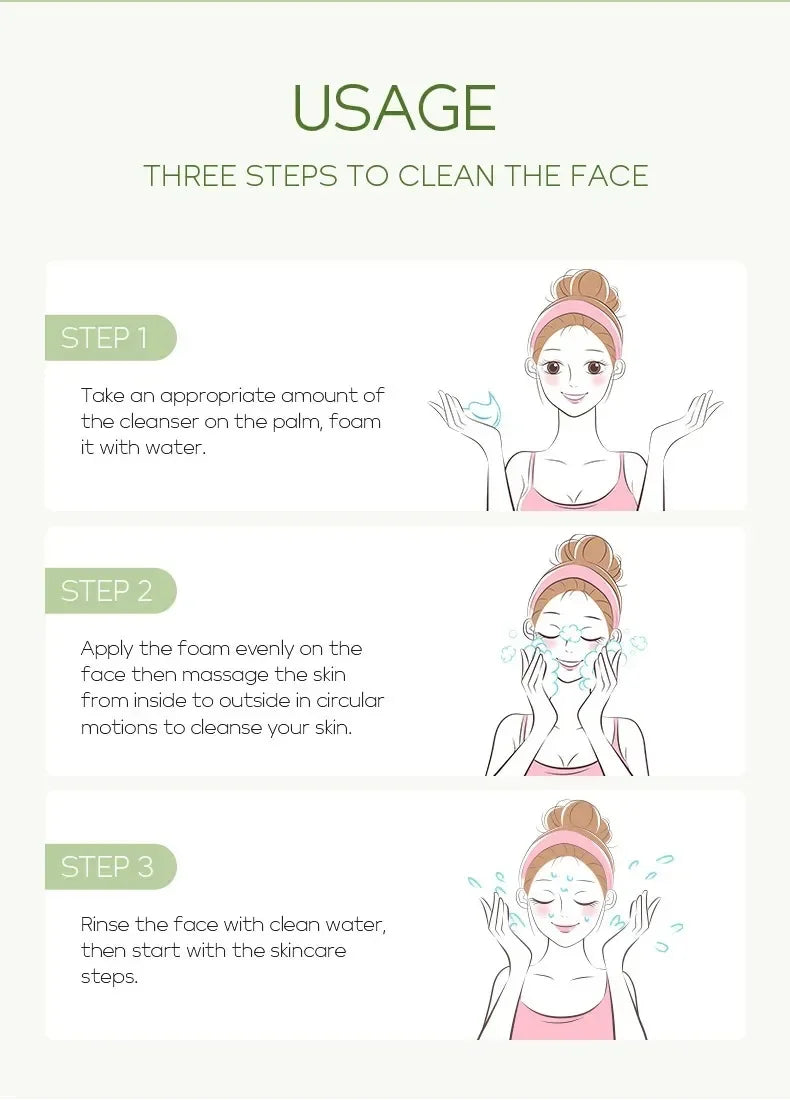 USAGE

THREE STEPS TO CLEAN THE FACE

STEP 1

Take an appropriate amount of the cleanser on the palm, foam it with water.

STEP 2

Apply the foam evenly on the face then massage the skin from inside to outside in circular motions to cleanse your skin.

STEP 3

Rinse the face with clean water, then start with the skincare steps.