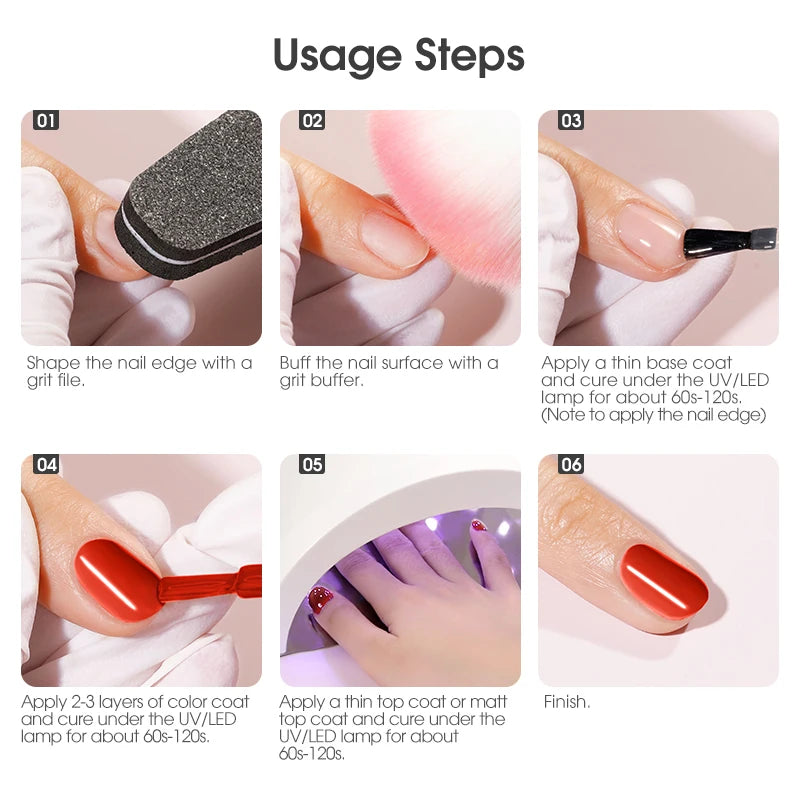 Usage Steps

01

Shape the nail edge with a grit file.

02

Buff the nail surface with a grit buffer.

03

Apply a thin base coat and cure under the UV/LED lamp for about 60s-120s. (Note to apply the nail edge)

04

Apply 2-3 layers of color coat and cure under the UV/LED lamp for about 60s-120s.

05

Apply a thin top coat or matt top coat and cure under the UV/LED lamp for about 60s-120s.

06

Finish.