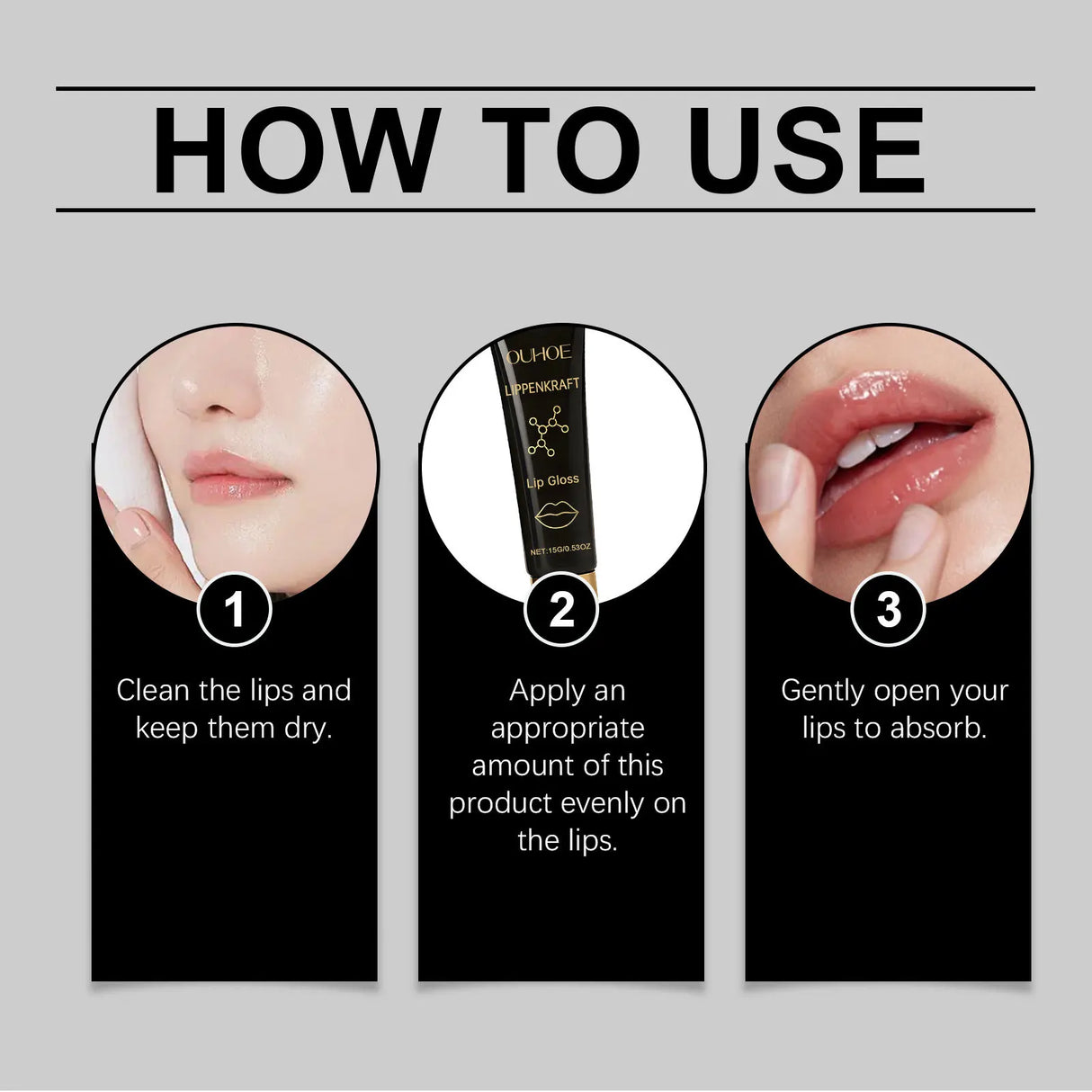 HOW TO USE

1

Clean the lips and keep them dry.

OUHOE
LIPPENKRAFT
Lip Gloss
NET:15G/0.53OZ

2

Apply an appropriate amount of this product evenly on the lips.

3

Gently open your lips to absorb.