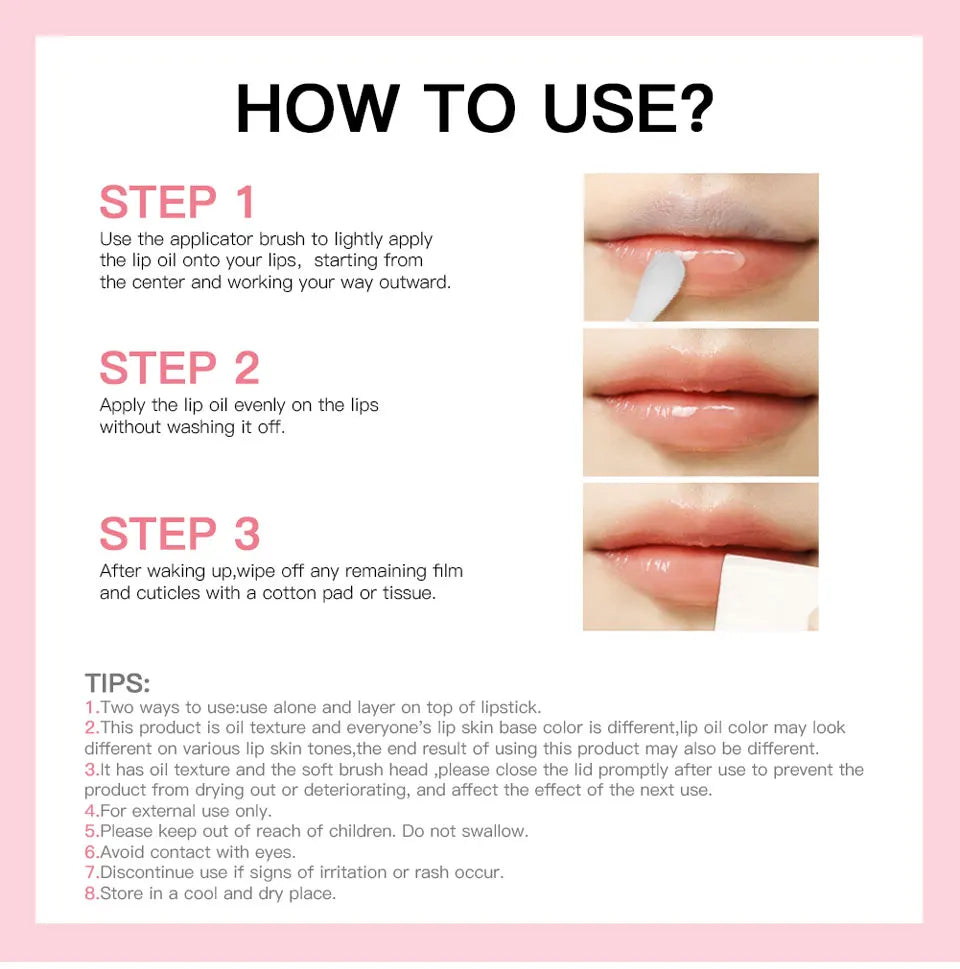 HOW TO USE?

STEP 1
Use the applicator brush to lightly apply the lip oil onto your lips, starting from the center and working your way outward.

STEP 2
Apply the lip oil evenly on the lips without washing it off.

STEP 3
After waking up,wipe off any remaining film and cuticles with a cotton pad or tissue.

TIPS:
1.Two ways to use:use alone and layer on top of lipstick.
2.This product is oil texture and everyone's lip skin base color is different,lip oil color may look different on various lip skin tones,the end result of using this product may also be different.
3.It has oil texture and the soft brush head ,please close the lid promptly after use to prevent the product from drying out or deteriorating, and affect the effect of the next use.
4.For external use only.
5.Please keep out of reach of children. Do not swallow.
6.Avoid contact with eyes.
7.Discontinue use if signs of irritation or rash occur.
8.Store in a cool and dry place.