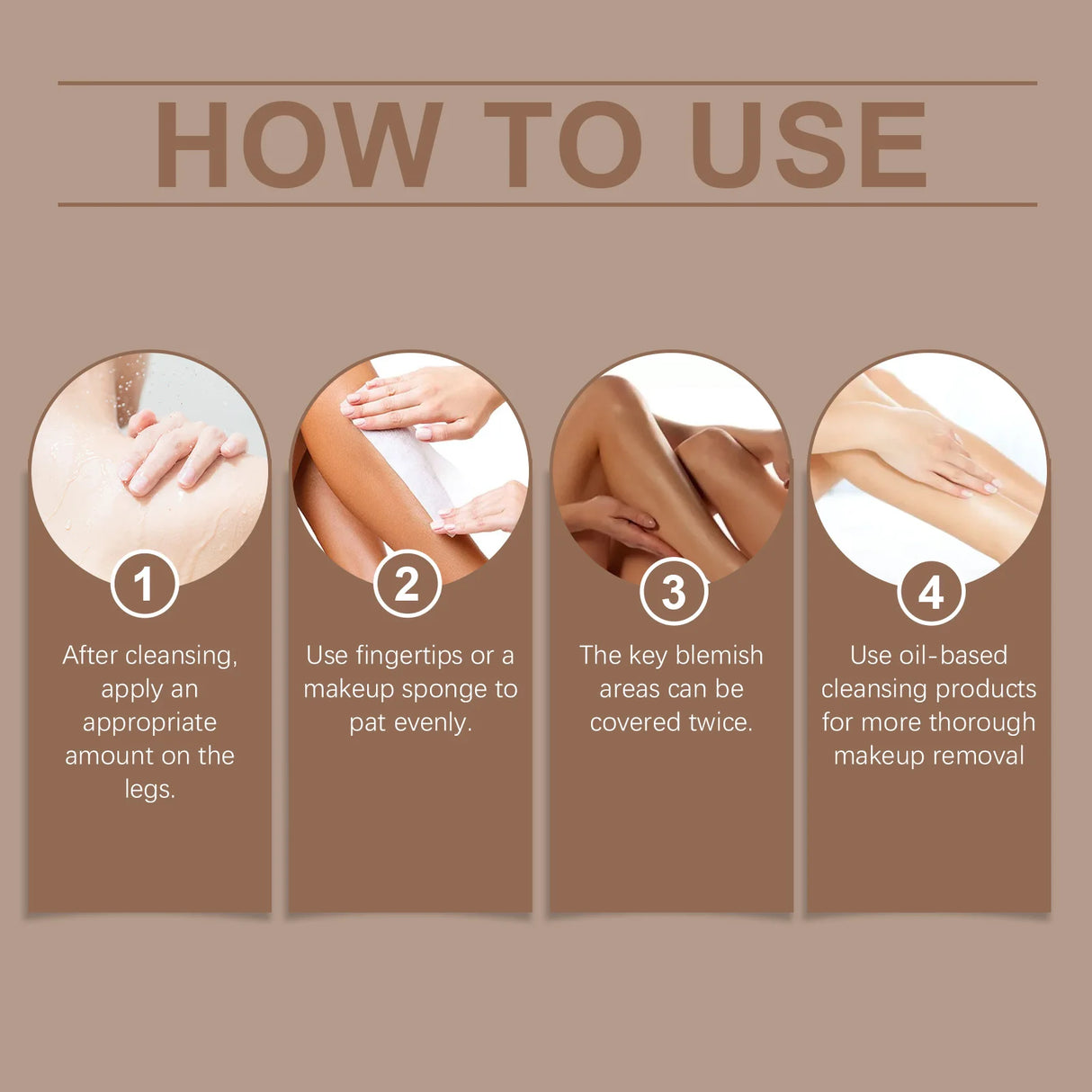 HOW TO USE

1
After cleansing, apply an appropriate amount on the legs.

2
Use fingertips or a makeup sponge to pat evenly.

3
The key blemish areas can be covered twice.

4
Use oil-based cleansing products for more thorough makeup removal