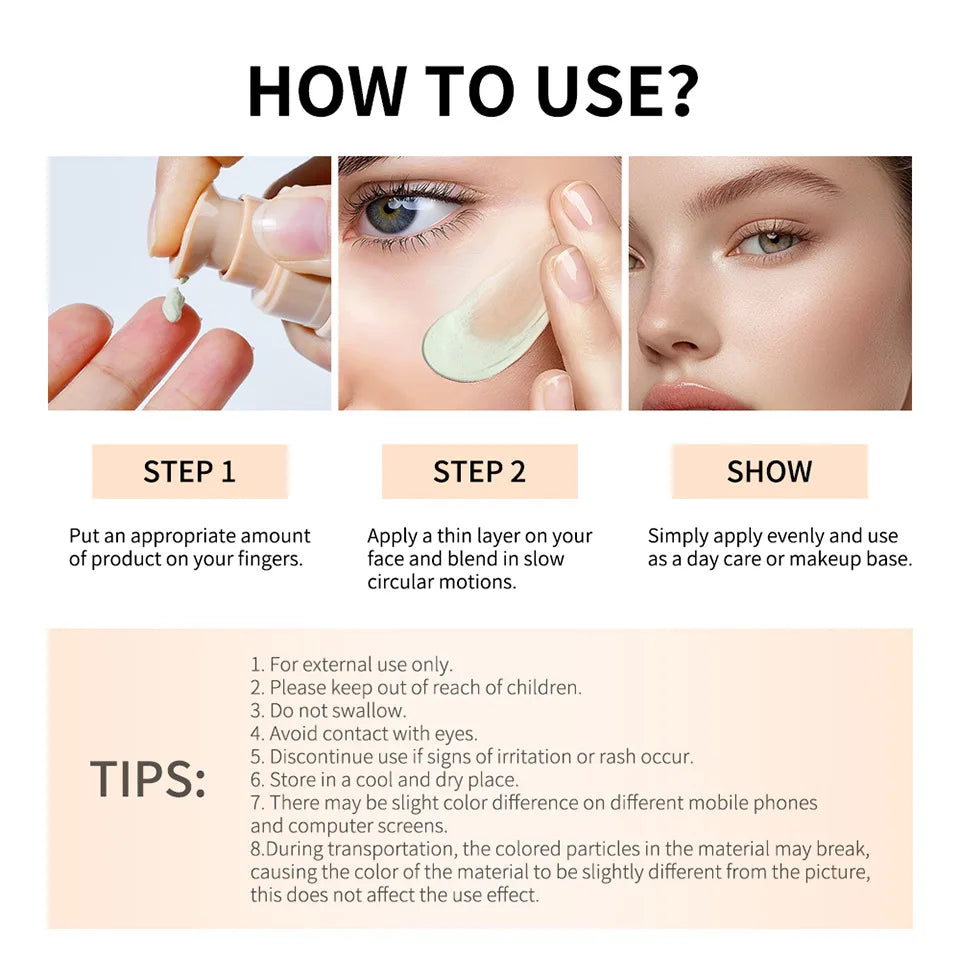 HOW TO USE?

STEP 1

Put an appropriate amount of product on your fingers.

STEP 2

Apply a thin layer on your face and blend in slow circular motions.

SHOW

Simply apply evenly and use as a day care or makeup base.

TIPS:

1. For external use only.
2. Please keep out of reach of children.
3. Do not swallow.
4. Avoid contact with eyes.
5. Discontinue use if signs of irritation or rash occur.
6. Store in a cool and dry place.
7. There may be slight color difference on different mobile phones and computer screens.
8.During transportation, the colored particles in the material may break, causing the color of the material to be slightly different from the picture, this does not affect the use effect.