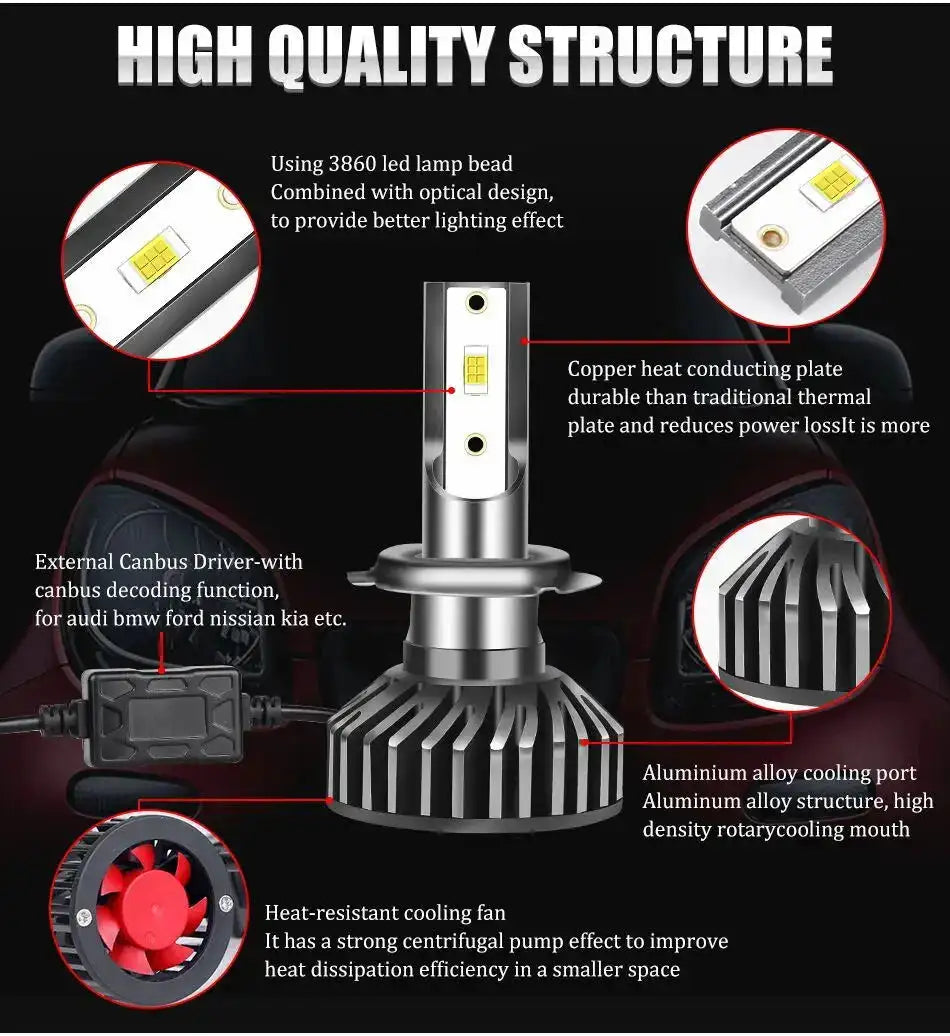 HIGH QUALITY STRUCTURE

Using 3860 led lamp bead
Combined with optical design,
to provide better lighting effect

Copper heat conducting plate
durable than traditional thermal
plate and reduces power lossIt is more

External Canbus Driver-with
canbus decoding function,
for audi bmw ford nissian kia etc.

Aluminium alloy cooling port
Aluminum alloy structure, high
density rotarycooling mouth

Heat-resistant cooling fan
It has a strong centrifugal pump effect to improve
heat dissipation efficiency in a smaller space