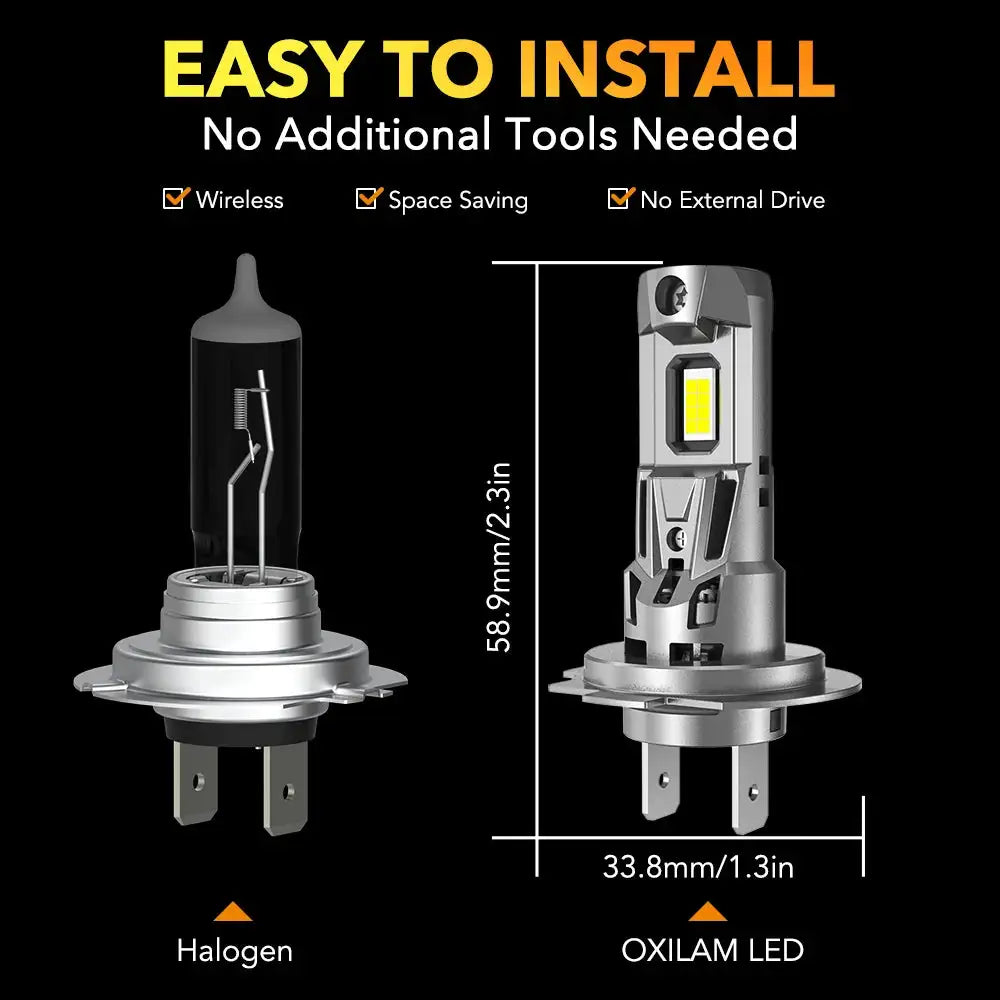 EASY TO INSTALL
No Additional Tools Needed

Wireless Space Saving No External Drive

58.9mm/2.3in

33.8mm/1.3in

Halogen

OXILAM LED