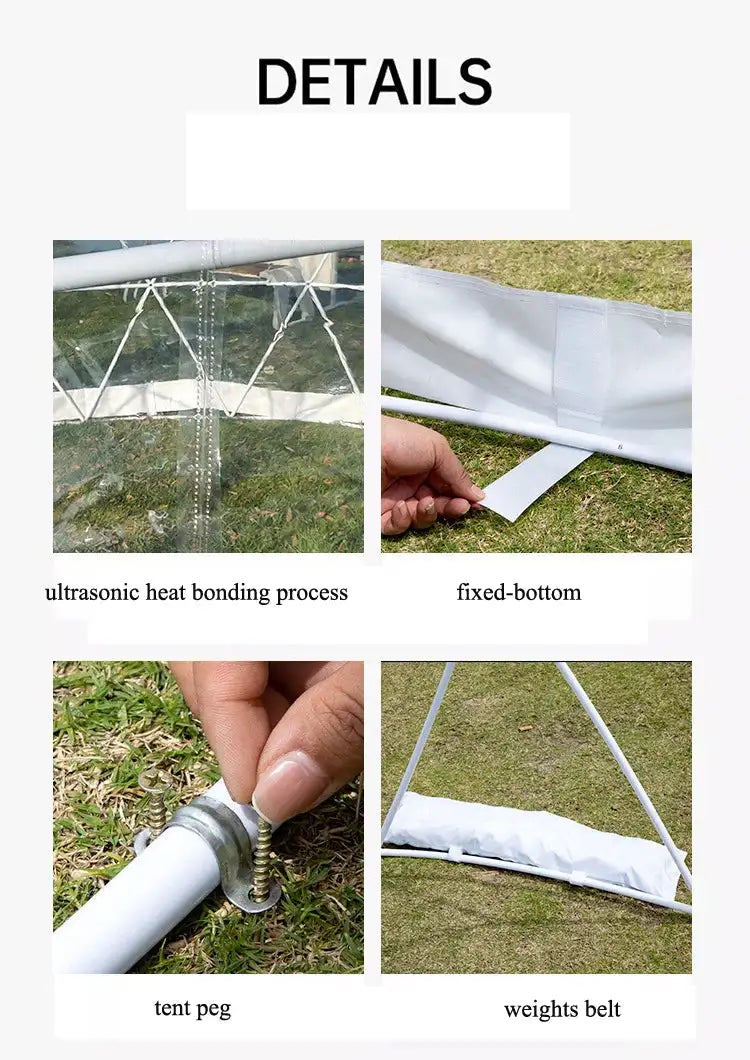 DETAILS

ultrasonic heat bonding process

fixed-bottom

tent peg

weights belt