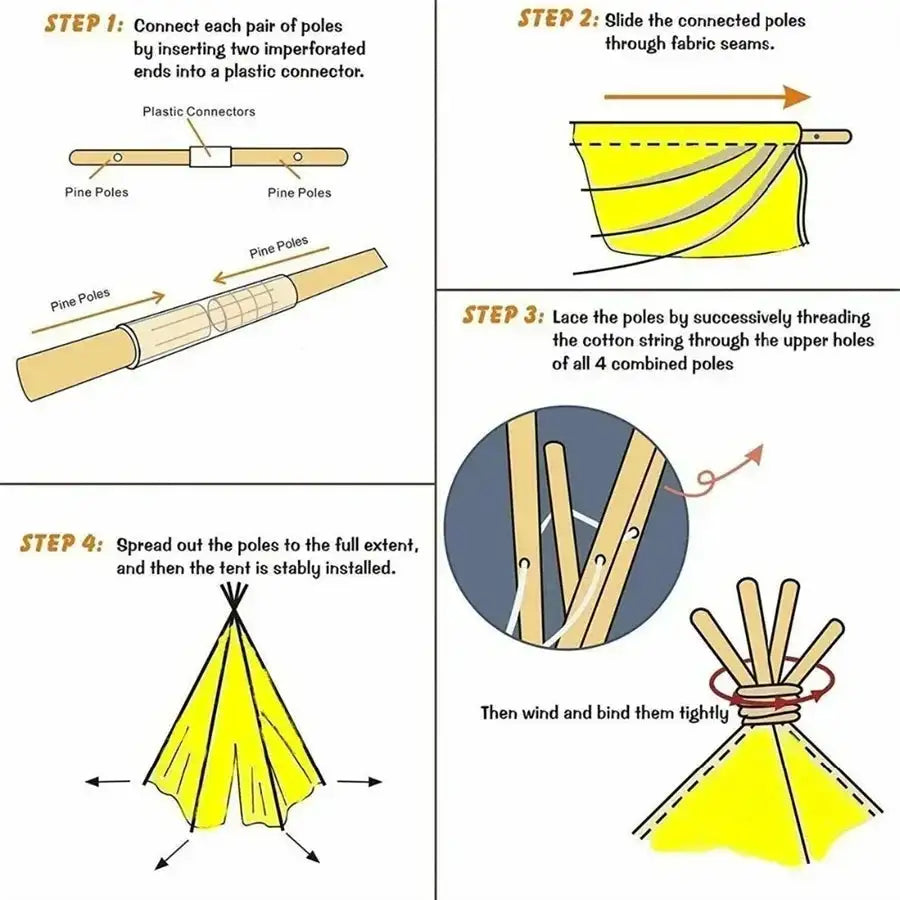 STEP 1: Connect each pair of poles by inserting two imperforated ends into a plastic connector.

Plastic Connectors

Pine Poles

Pine Poles

Pine Poles

Pine Poles

STEP 2: Slide the connected poles through fabric seams.

STEP 3: Lace the poles by successively threading the cotton string through the upper holes of all 4 combined poles

Then wind and bind them tightly

STEP 4: Spread out the poles to the full extent, and then the tent is stably installed.