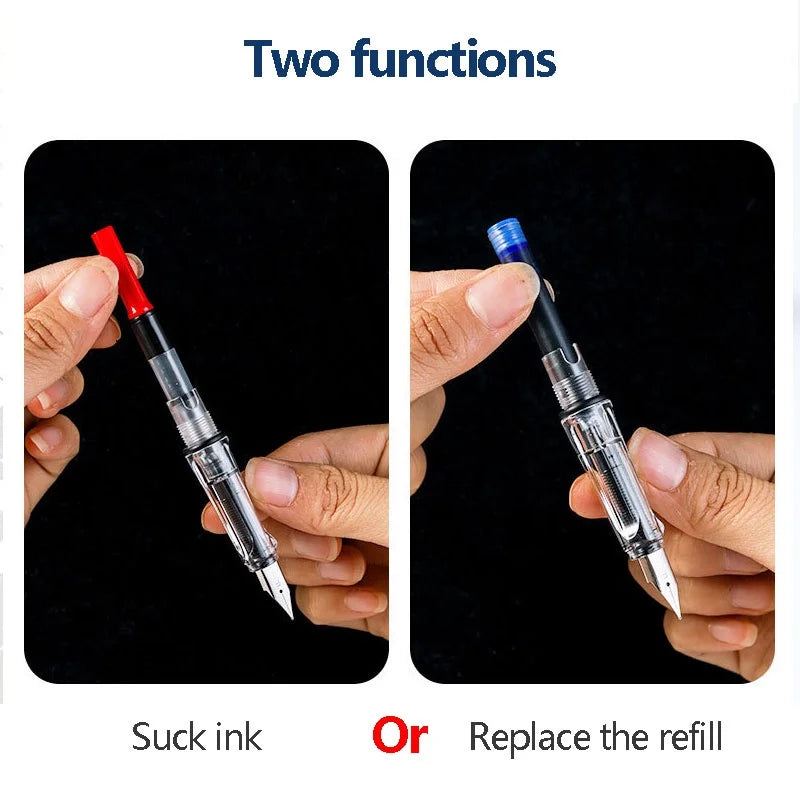 Two functions

Suck ink Or Replace the refill