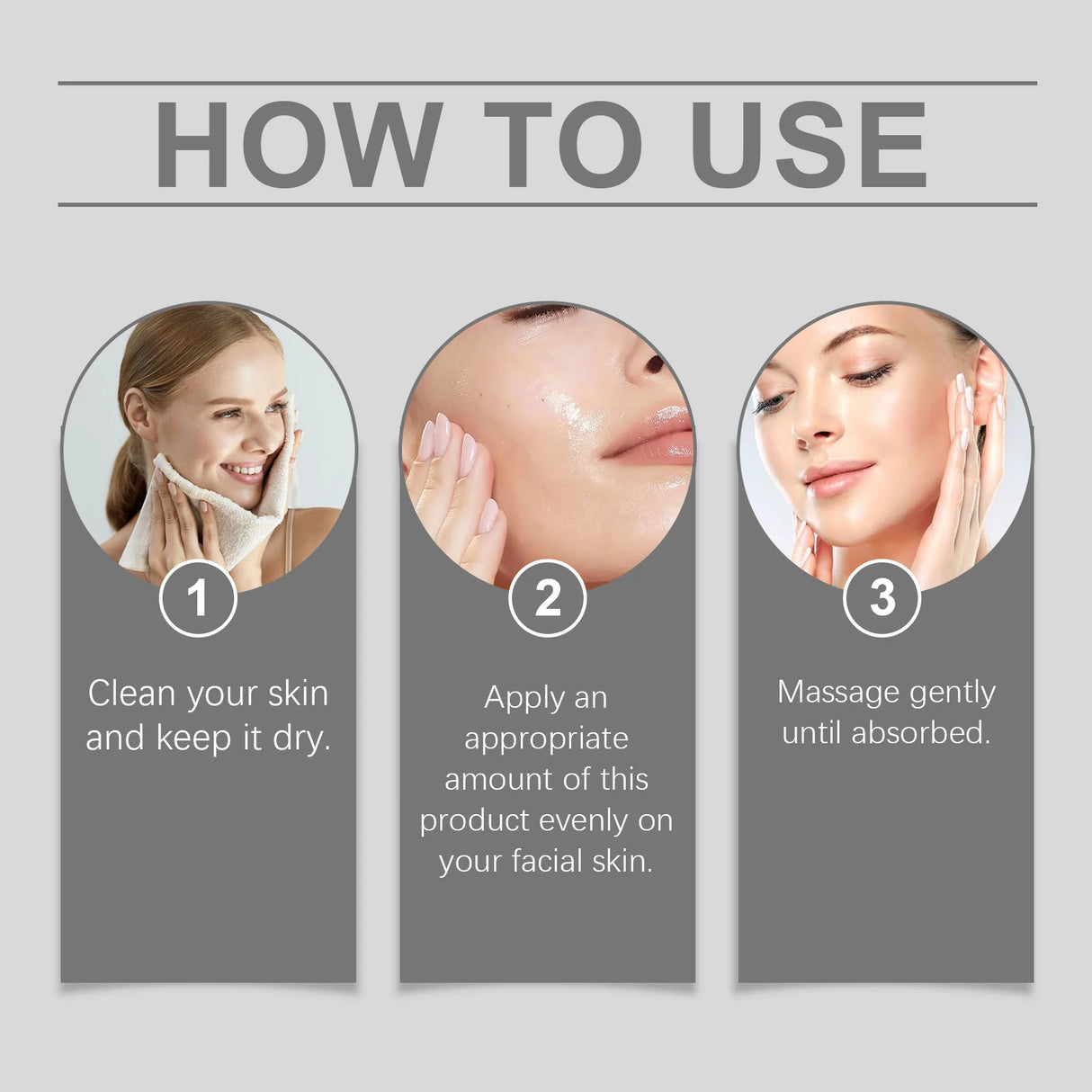 HOW TO USE

1

Clean your skin and keep it dry.

2

Apply an appropriate amount of this product evenly on your facial skin.

3

Massage gently until absorbed.