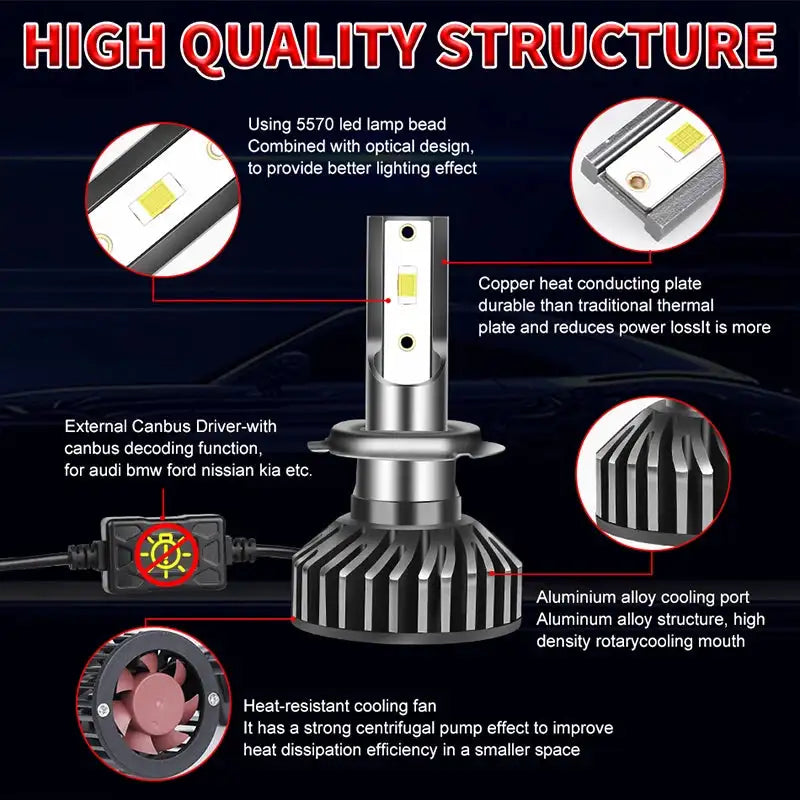 HIGH QUALITY STRUCTURE

Using 5570 led lamp bead
Combined with optical design,
to provide better lighting effect

Copper heat conducting plate
durable than traditional thermal
plate and reduces power lossIt is more

External Canbus Driver-with
canbus decoding function,
for audi bmw ford nissian kia etc.

Aluminium alloy cooling port
Aluminum alloy structure, high
density rotarycooling mouth

Heat-resistant cooling fan
It has a strong centrifugal pump effect to improve
heat dissipation efficiency in a smaller space