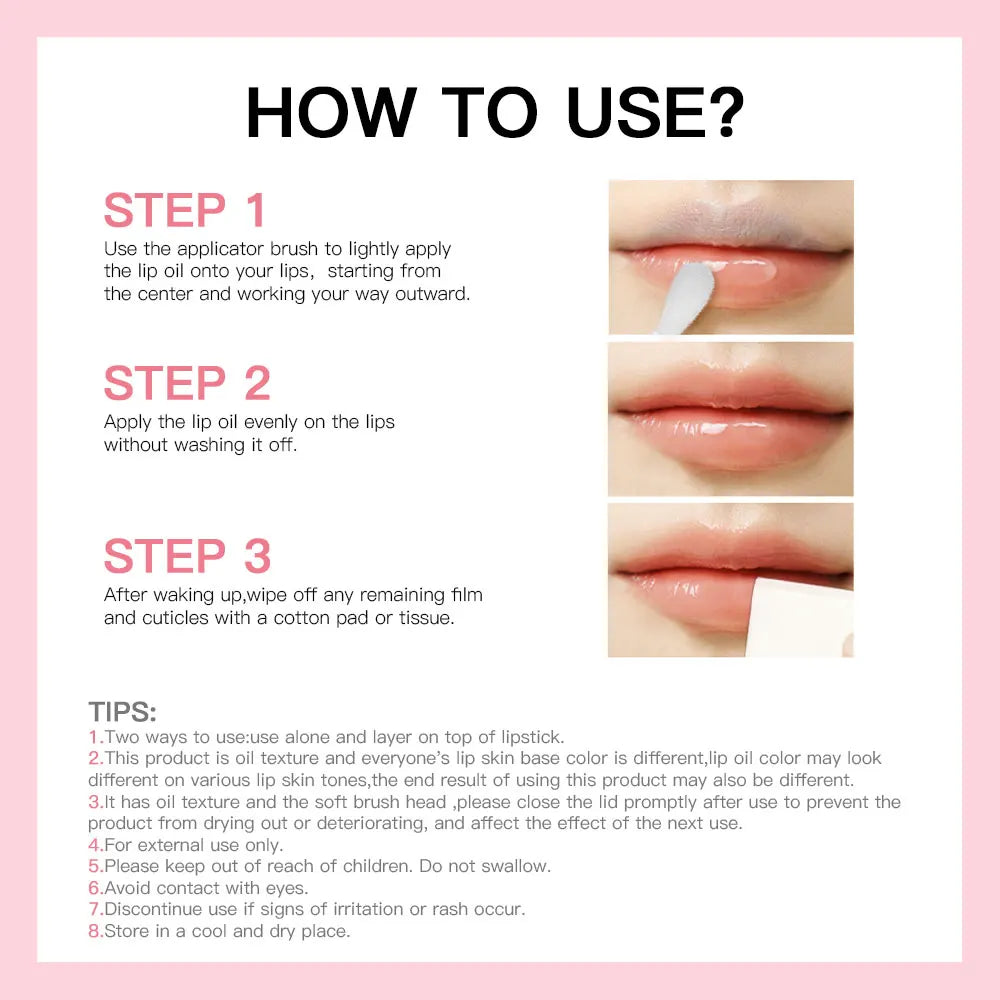 HOW TO USE?

STEP 1
Use the applicator brush to lightly apply the lip oil onto your lips, starting from the center and working your way outward.

STEP 2
Apply the lip oil evenly on the lips without washing it off.

STEP 3
After waking up,wipe off any remaining film and cuticles with a cotton pad or tissue.

TIPS:
1.Two ways to use:use alone and layer on top of lipstick.
2.This product is oil texture and everyone's lip skin base color is different,lip oil color may look different on various lip skin tones,the end result of using this product may also be different.
3.It has oil texture and the soft brush head ,please close the lid promptly after use to prevent the product from drying out or deteriorating, and affect the effect of the next use.
4.For external use only.
5.Please keep out of reach of children. Do not swallow.
6.Avoid contact with eyes.
7.Discontinue use if signs of irritation or rash occur.
8.Store in a cool and dry place.