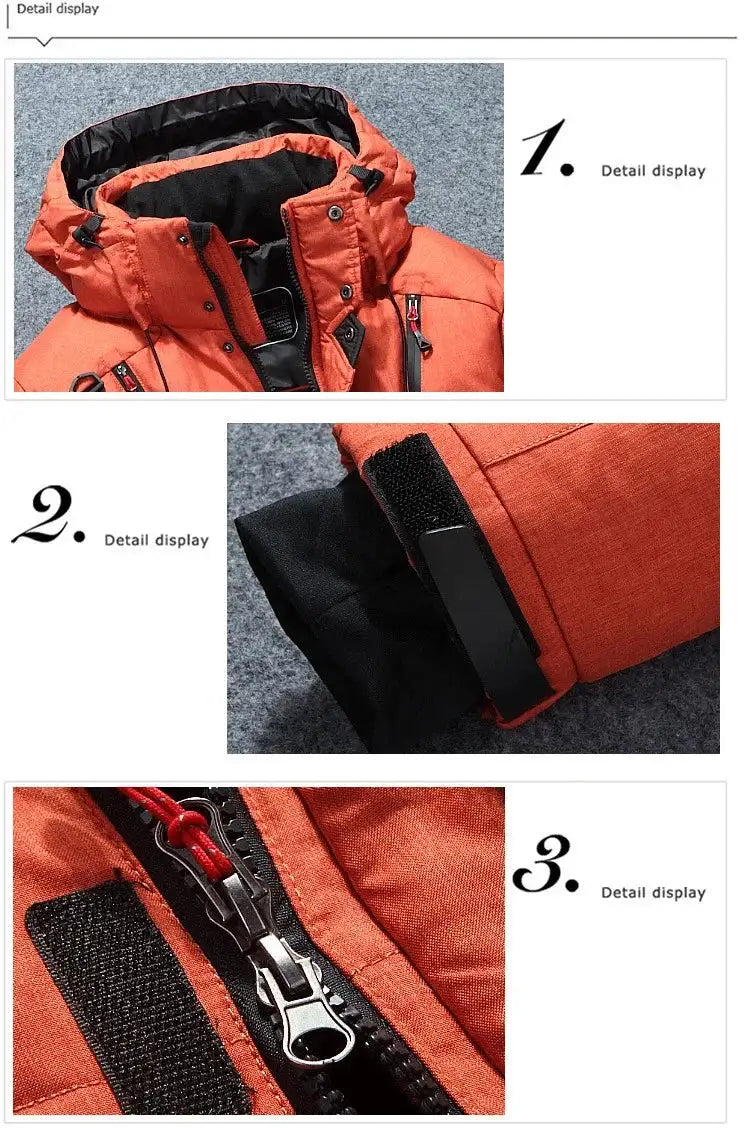 Detail display

1. Detail display

2. Detail display

3. Detail display