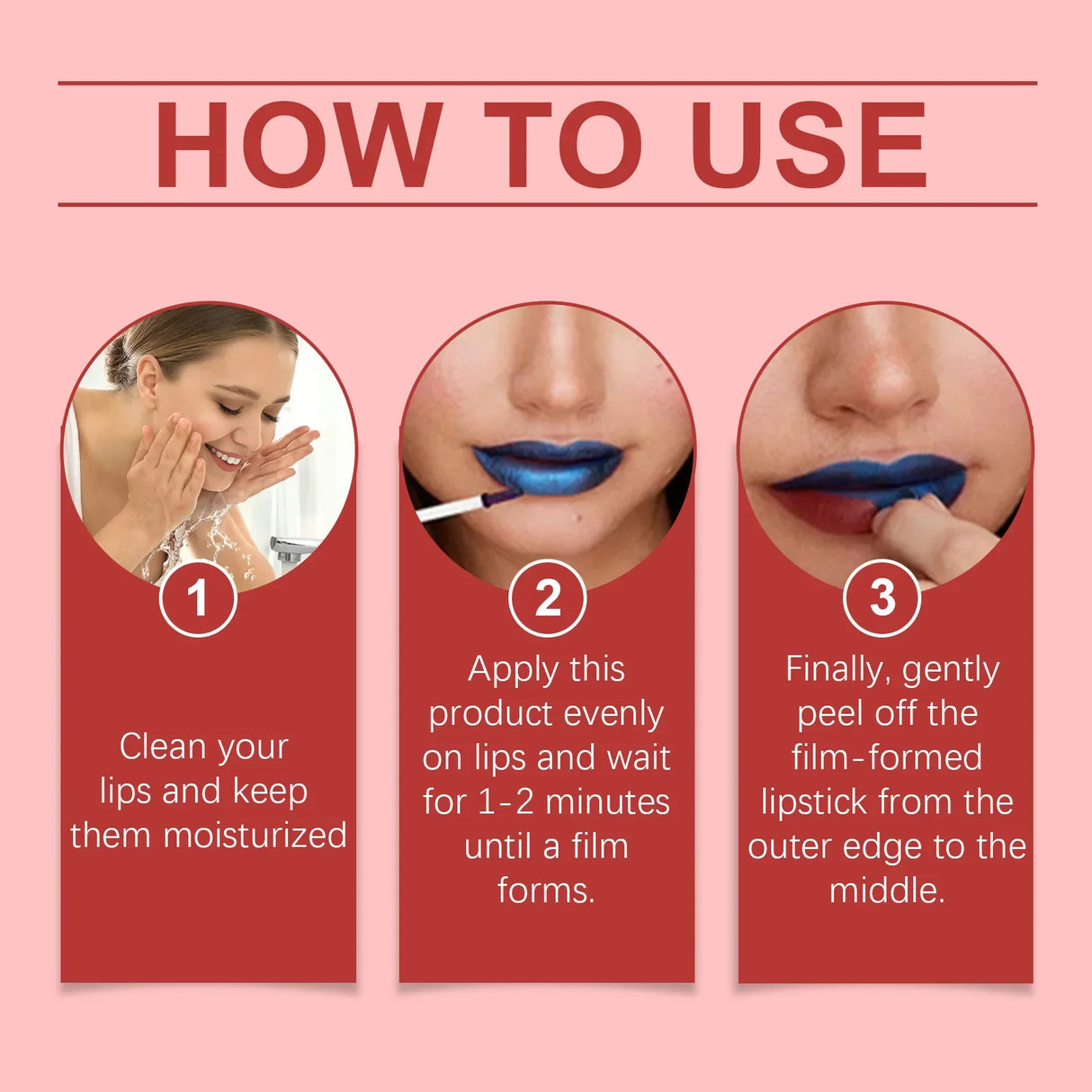 HOW TO USE

1

Clean your lips and keep them moisturized

2

Apply this product evenly on lips and wait for 1-2 minutes until a film forms.

3

Finally, gently peel off the film-formed lipstick from the outer edge to the middle.