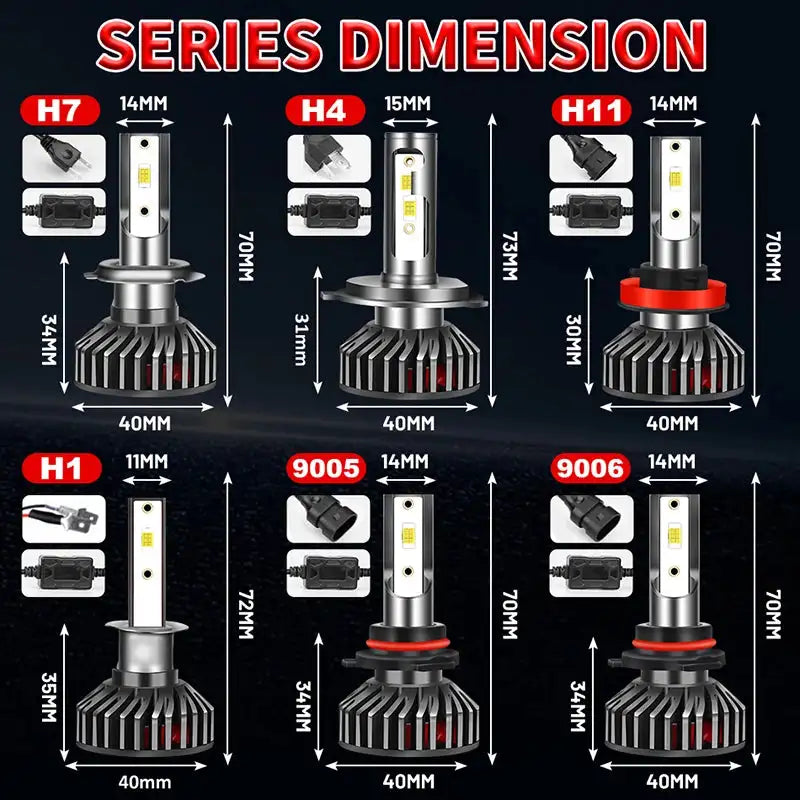 SERIES DIMENSION

H7
14MM
70MM
34MM
40MM

H4
15MM
73MM
31mm
40MM

H11
14MM
70MM
30MM
40MM

H1
11MM
72MM
35MM
40mm

9005
14MM
70MM
34MM
40MM

9006
14MM
70MM
34MM
40MM