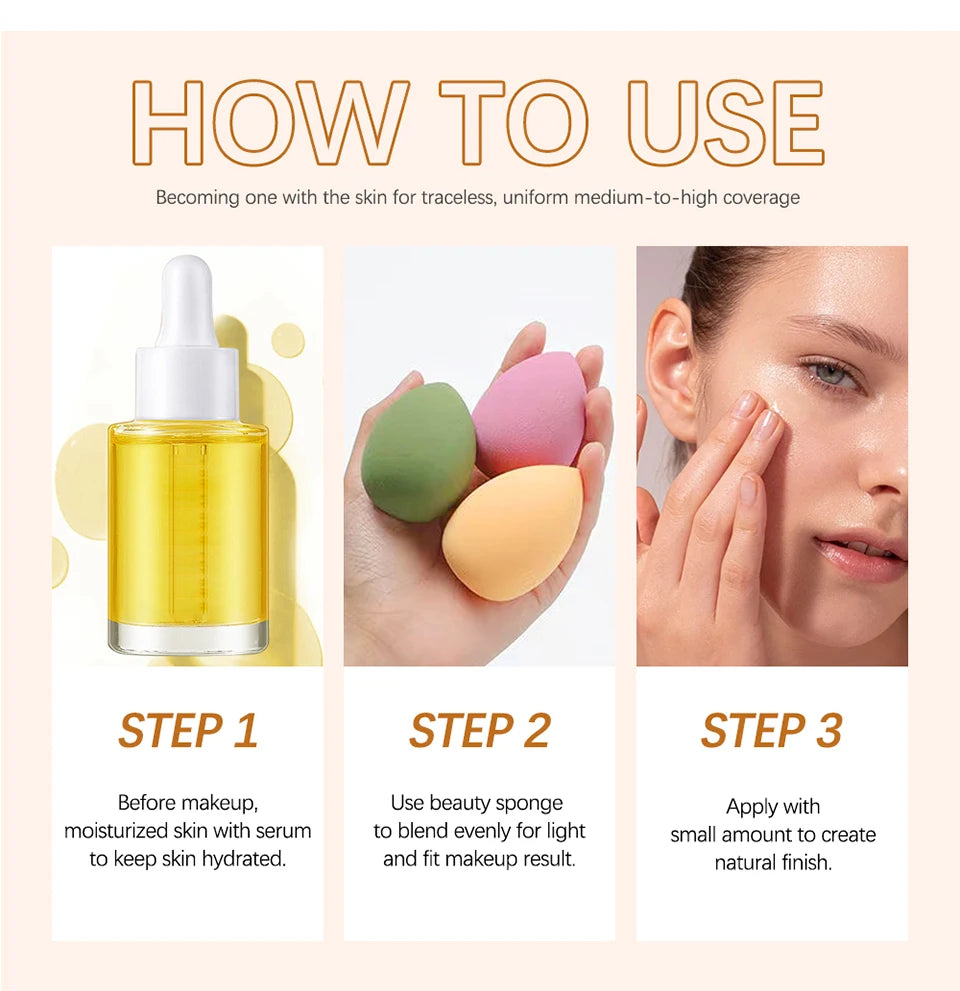 HOW TO USE

Becoming one with the skin for traceless, uniform medium-to-high coverage

STEP 1

Before makeup, moisturized skin with serum to keep skin hydrated.

STEP 2

Use beauty sponge to blend evenly for light and fit makeup result.

STEP 3

Apply with small amount to create natural finish.