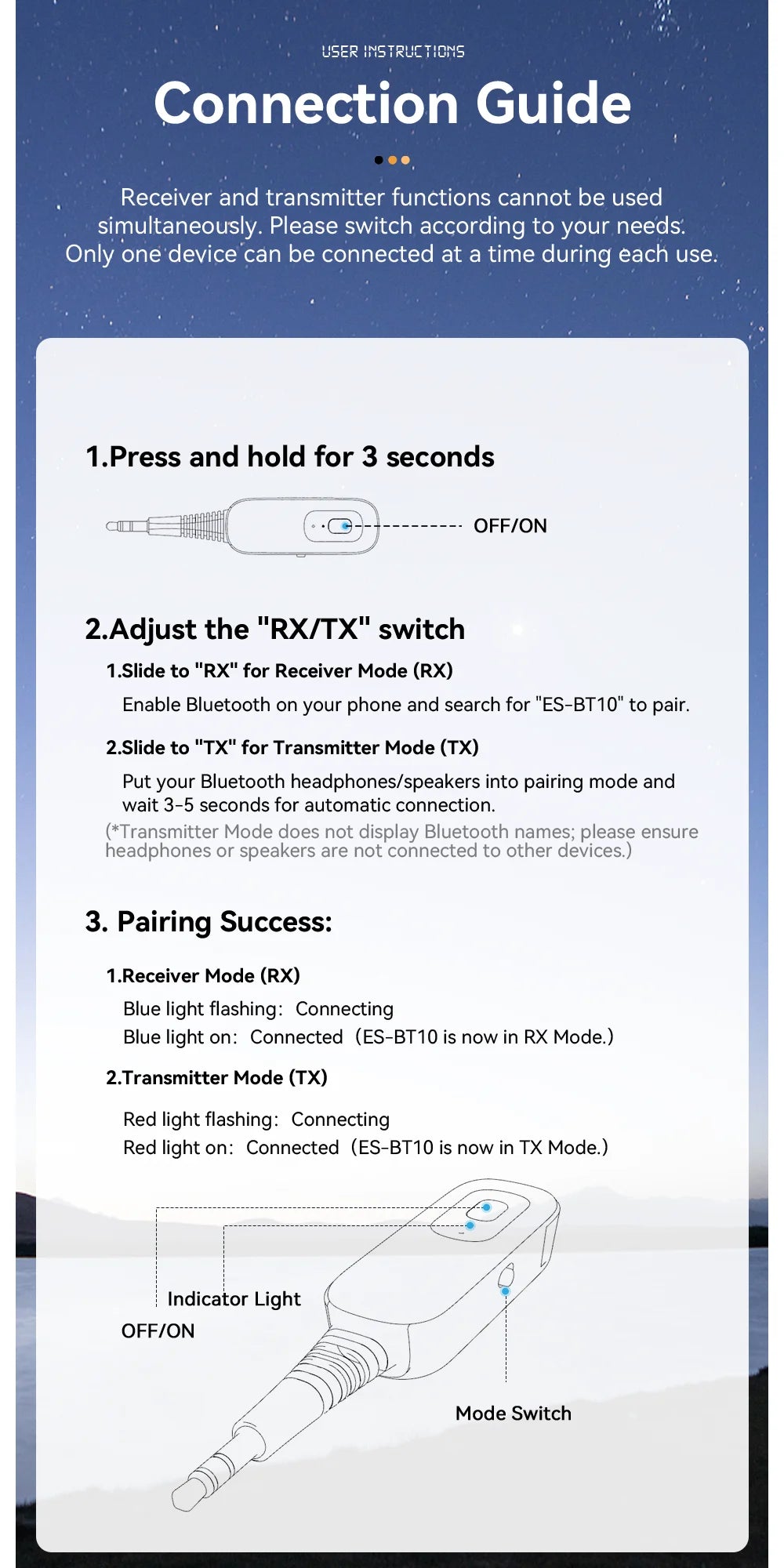 USER INSTRUCTIONS

Connection Guide

Receiver and transmitter functions cannot be used simultaneously. Please switch according to your needs. Only one device can be connected at a time during each use.

1.Press and hold for 3 seconds

OFF/ON

2.Adjust the "RX/TX" switch

1.Slide to "RX" for Receiver Mode (RX)

Enable Bluetooth on your phone and search for "ES-BT10" to pair.

2.Slide to "TX" for Transmitter Mode (TX)

Put your Bluetooth headphones/speakers into pairing mode and wait 3-5 seconds for automatic connection.

(*Transmitter Mode does not display Bluetooth names; please ensure headphones or speakers are not connected to other devices.)

3. Pairing Success:

1.Receiver Mode (RX)

Blue light flashing: Connecting
Blue light on: Connected (ES-BT10 is now in RX Mode.)

2.Transmitter Mode (TX)

Red light flashing: Connecting
Red light on: Connected (ES-BT10 is now in TX Mode.)

Indicator Light

OFF/ON

Mode Switch