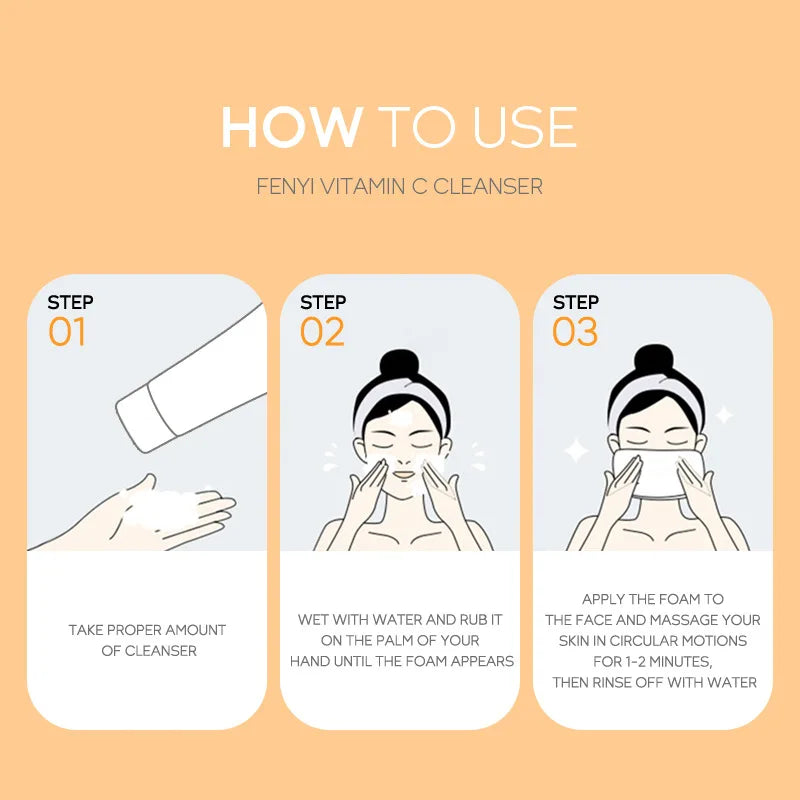 HOW TO USE

FENYI VITAMIN C CLEANSER

STEP
01

TAKE PROPER AMOUNT OF CLEANSER

STEP
02

WET WITH WATER AND RUB IT ON THE PALM OF YOUR HAND UNTIL THE FOAM APPEARS

STEP
03

APPLY THE FOAM TO THE FACE AND MASSAGE YOUR SKIN IN CIRCULAR MOTIONS FOR 1-2 MINUTES, THEN RINSE OFF WITH WATER