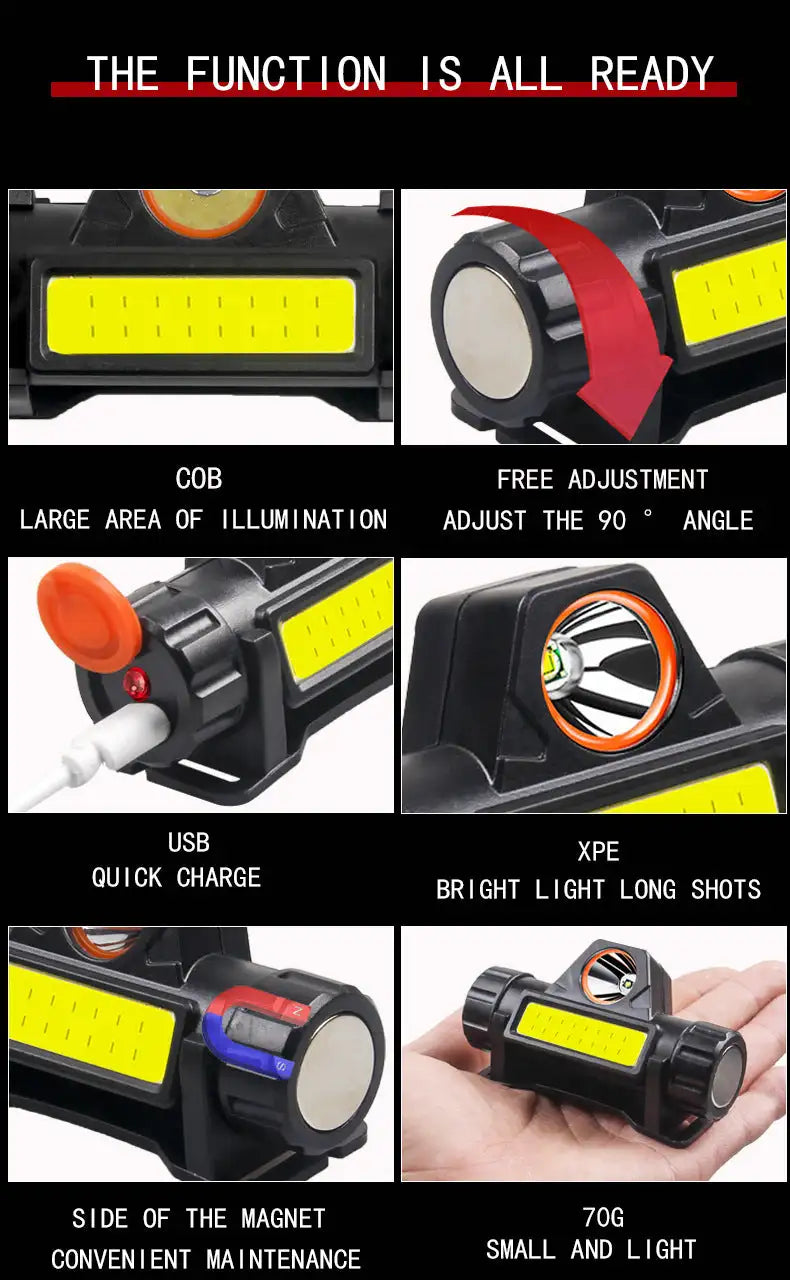 THE FUNCTION IS ALL READY

COB
LARGE AREA OF ILLUMINATION

FREE ADJUSTMENT
ADJUST THE 90 ° ANGLE

USB
QUICK CHARGE

XPE
BRIGHT LIGHT LONG SHOTS

N
S

SIDE OF THE MAGNET
CONVENIENT MAINTENANCE

70G
SMALL AND LIGHT