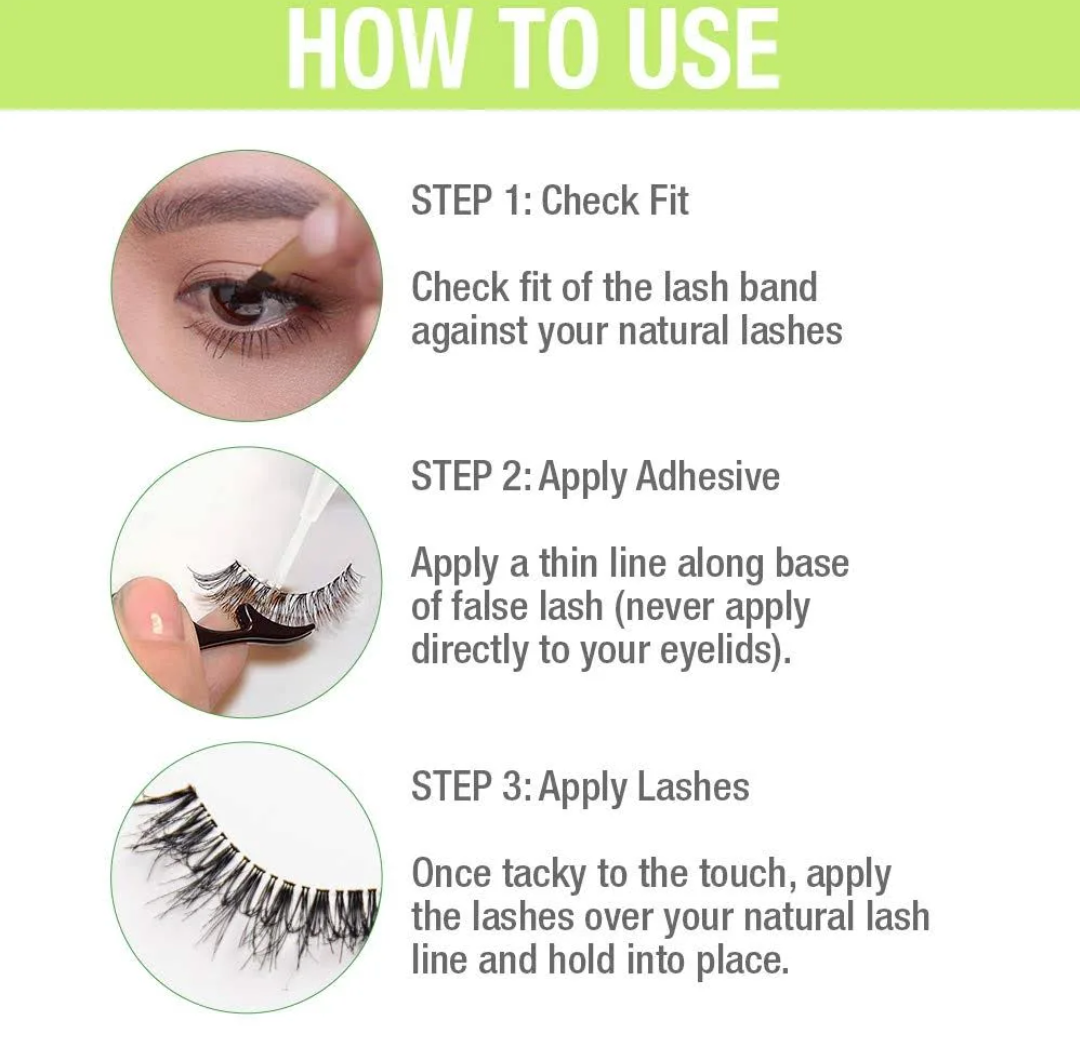 HOW TO USE

STEP 1: Check Fit

Check fit of the lash band against your natural lashes

STEP 2: Apply Adhesive

Apply a thin line along base of false lash (never apply directly to your eyelids).

STEP 3: Apply Lashes

Once tacky to the touch, apply the lashes over your natural lash line and hold into place.