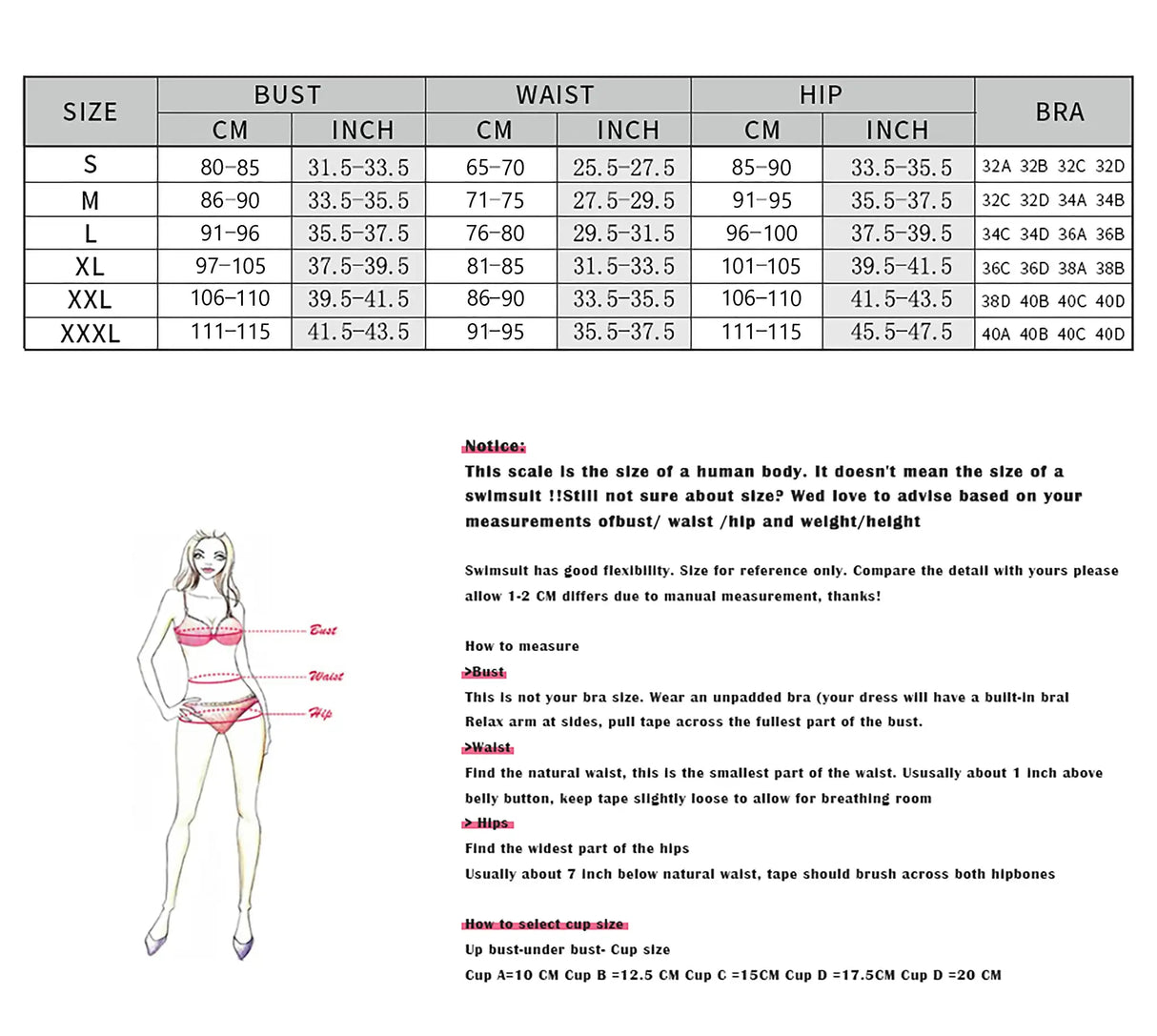 | SIZE | BUST CM | BUST INCH | WAIST CM | WAIST INCH | HIP CM | HIP INCH | BRA |
|---|---|---|---|---|---|---|---|
| S | 80-85 | 31.5-33.5 | 65-70 | 25.5-27.5 | 85-90 | 33.5-35.5 | 32A 32B 32C 32D |
| M | 86-90 | 33.5-35.5 | 71-75 | 27.5-29.5 | 91-95 | 35.5-37.5 | 32C 32D 34A 34B |
| L | 91-96 | 35.5-37.5 | 76-80 | 29.5-31.5 | 96-100 | 37.5-39.5 | 34C 34D 36A 36B |
| XL | 97-105 | 37.5-39.5 | 81-85 | 31.5-33.5 | 101-105 | 39.5-41.5 | 36C 36D 38A 38B |
| XXL | 106-110 | 39.5-41.5 | 86-90 | 33.5-35.5 | 106-110 | 41.5-43.5 | 38D 40B 40C 40D |
| XXXL | 111-115 | 41.5-43.5 | 91-95 | 35.5-37.5 | 111-115 | 45.5-47.5 | 40A 40B 40C 40D |

Bust
Waist
Hip

Notice:
This scale is the size of a human body. It doesn't mean the size of a swimsuit !!Still not sure about size? Wed love to advise based on your measurements ofbust/ waist /hip and weight/height

Swimsuit has good flexibility. Size for reference only. Compare the detail with yours please allow 1-2 CM differs due to manual measurement, thanks!

How to measure
>Bust
This is not your bra size. Wear an unpadded bra (your dress will have a built-in bral
Relax arm at sides, pull tape across the fullest part of the bust.
>Waist
Find the natural waist, this is the smallest part of the waist. Ususally about 1 inch above belly button, keep tape slightly loose to allow for breathing room
> Hips
Find the widest part of the hips
Usually about 7 inch below natural waist, tape should brush across both hipbones

How to select cup size
Up bust-under bust- Cup size
Cup A=10 CM Cup B =12.5 CM Cup C =15CM Cup D =17.5CM Cup D =20 CM