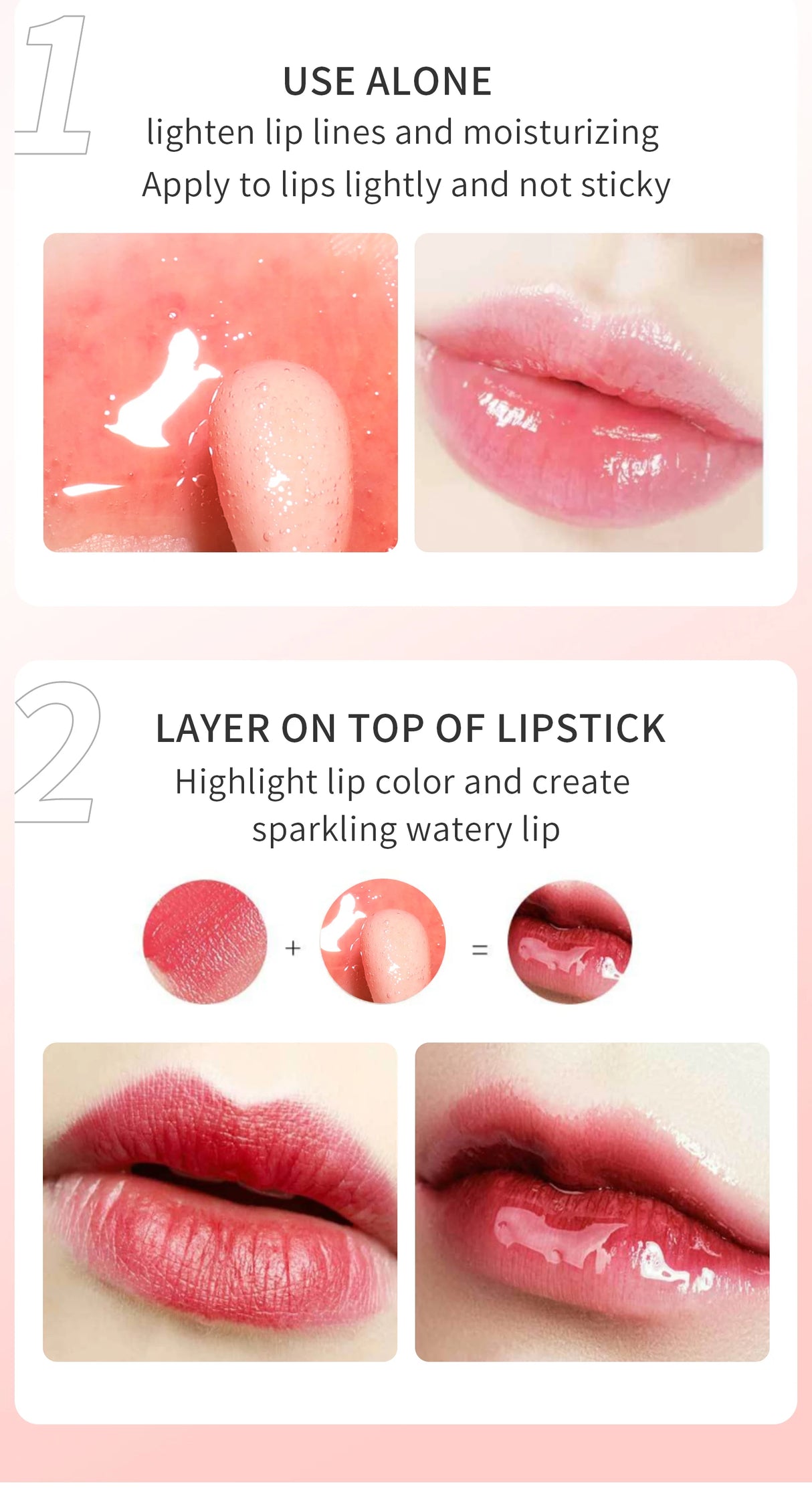 1

USE ALONE

lighten lip lines and moisturizing
Apply to lips lightly and not sticky

2

LAYER ON TOP OF LIPSTICK

Highlight lip color and create sparkling watery lip

+ =