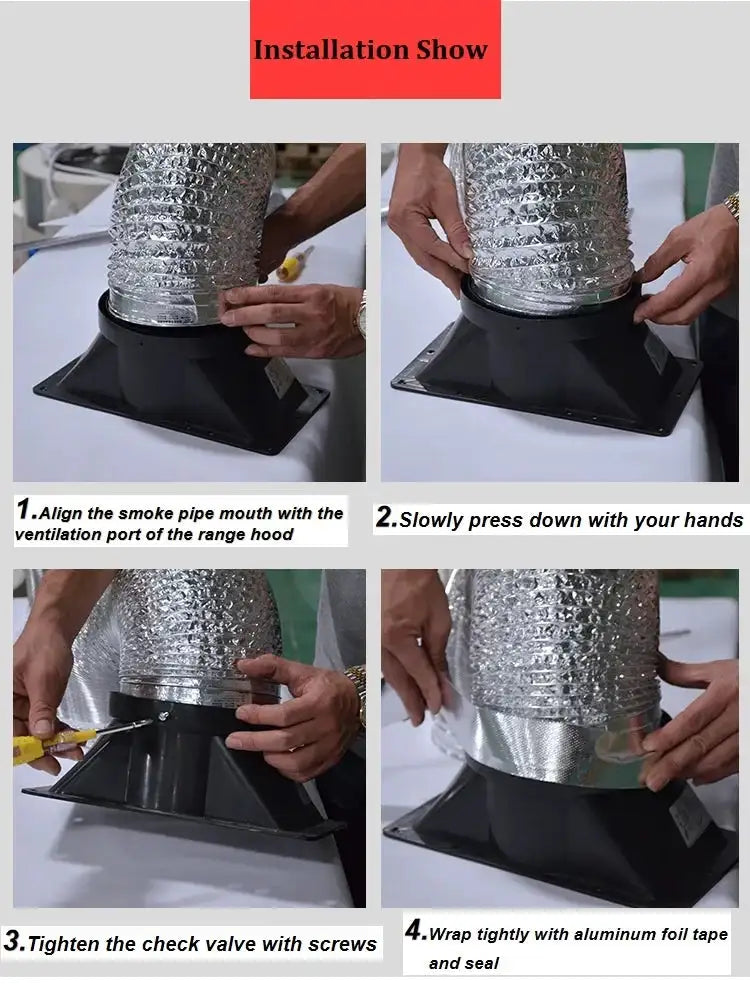 Installation Show

1.Align the smoke pipe mouth with the ventilation port of the range hood

2.Slowly press down with your hands

3.Tighten the check valve with screws

4.Wrap tightly with aluminum foil tape and seal